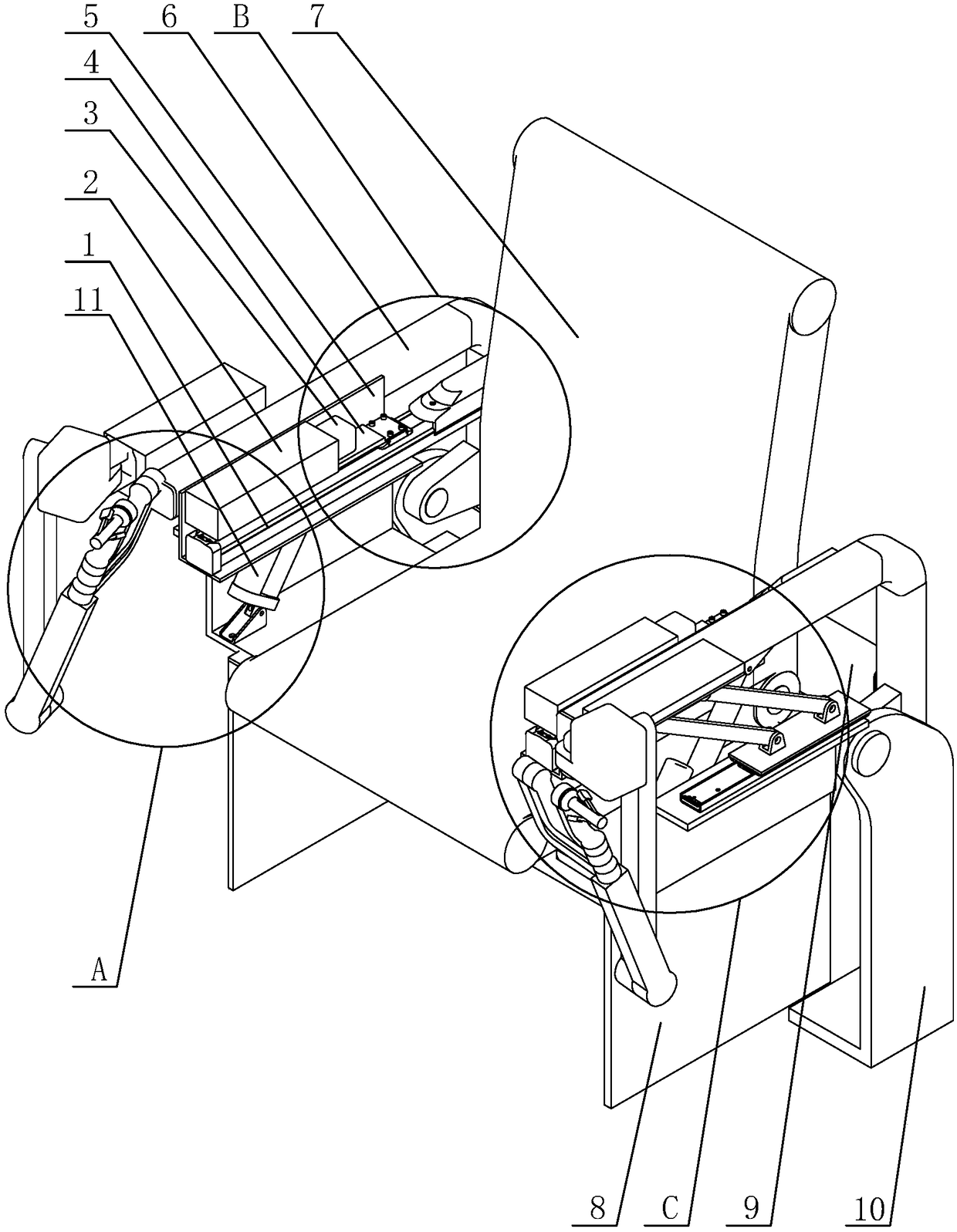 5
6
B
7
4
3
2
1
11
A
8
C
9
10