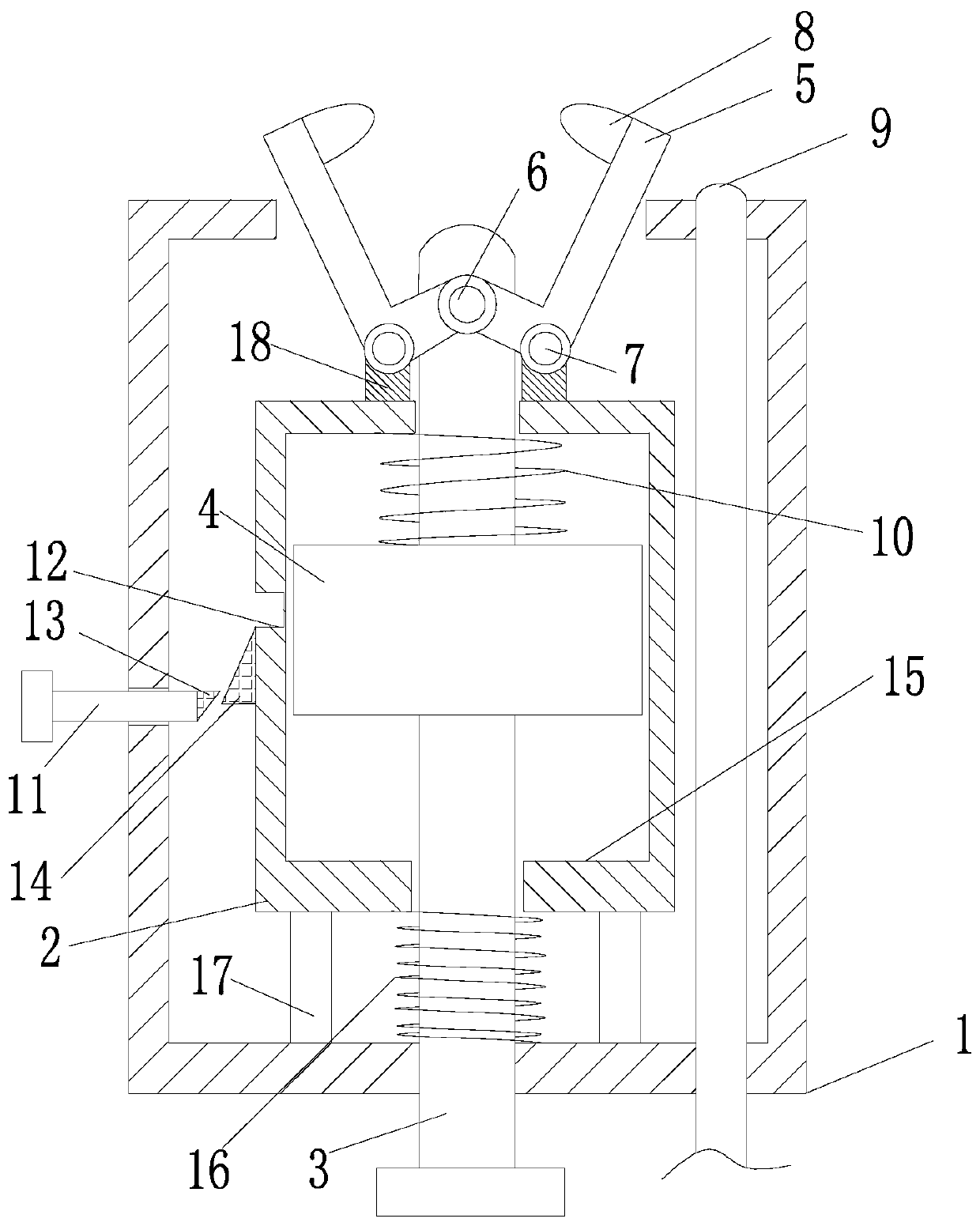 8
5
9
6
18
7
4
10
12
13
15
11
14
2
17
1
16
3