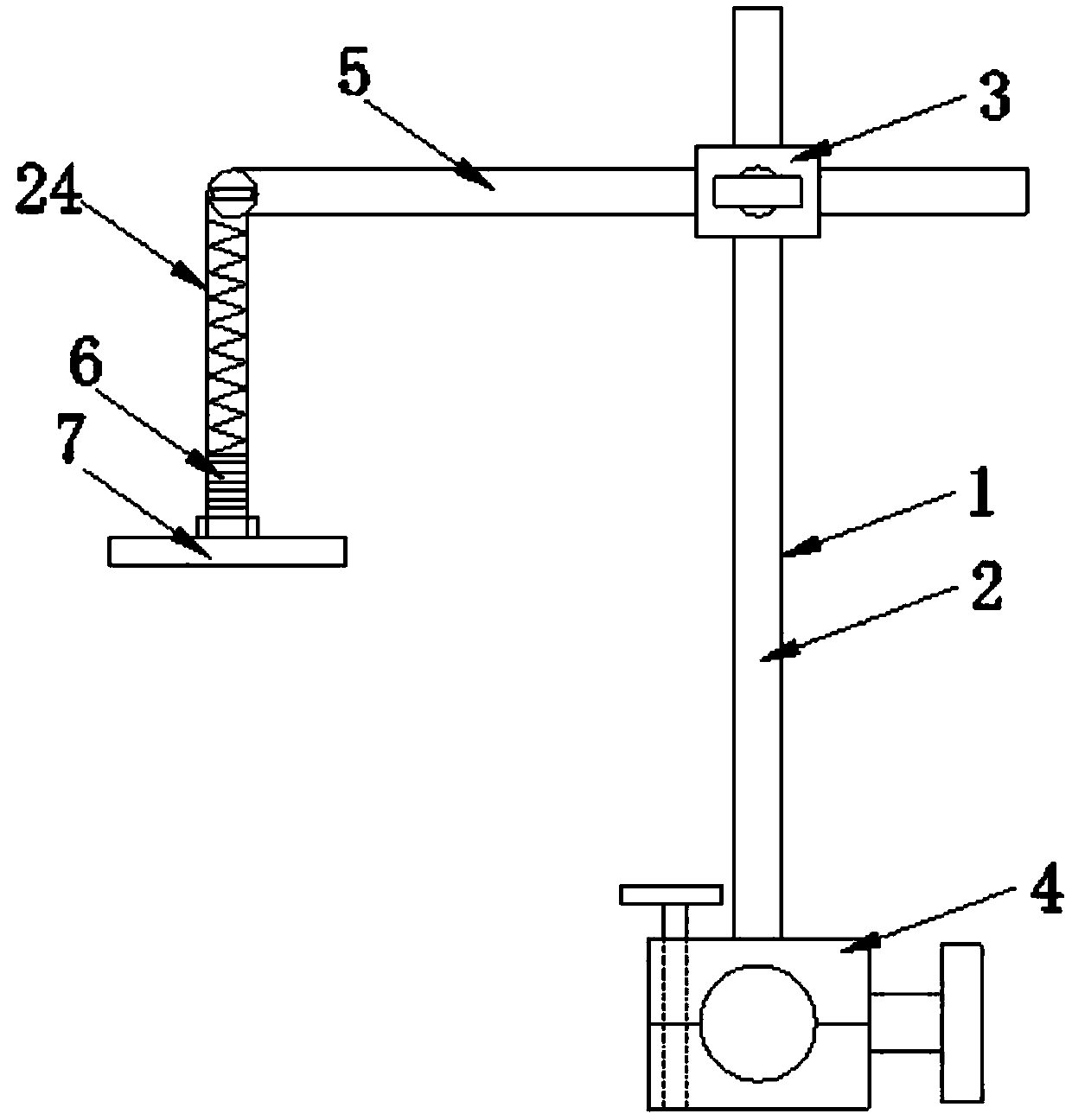 5
3
24
6
7
1
2
4