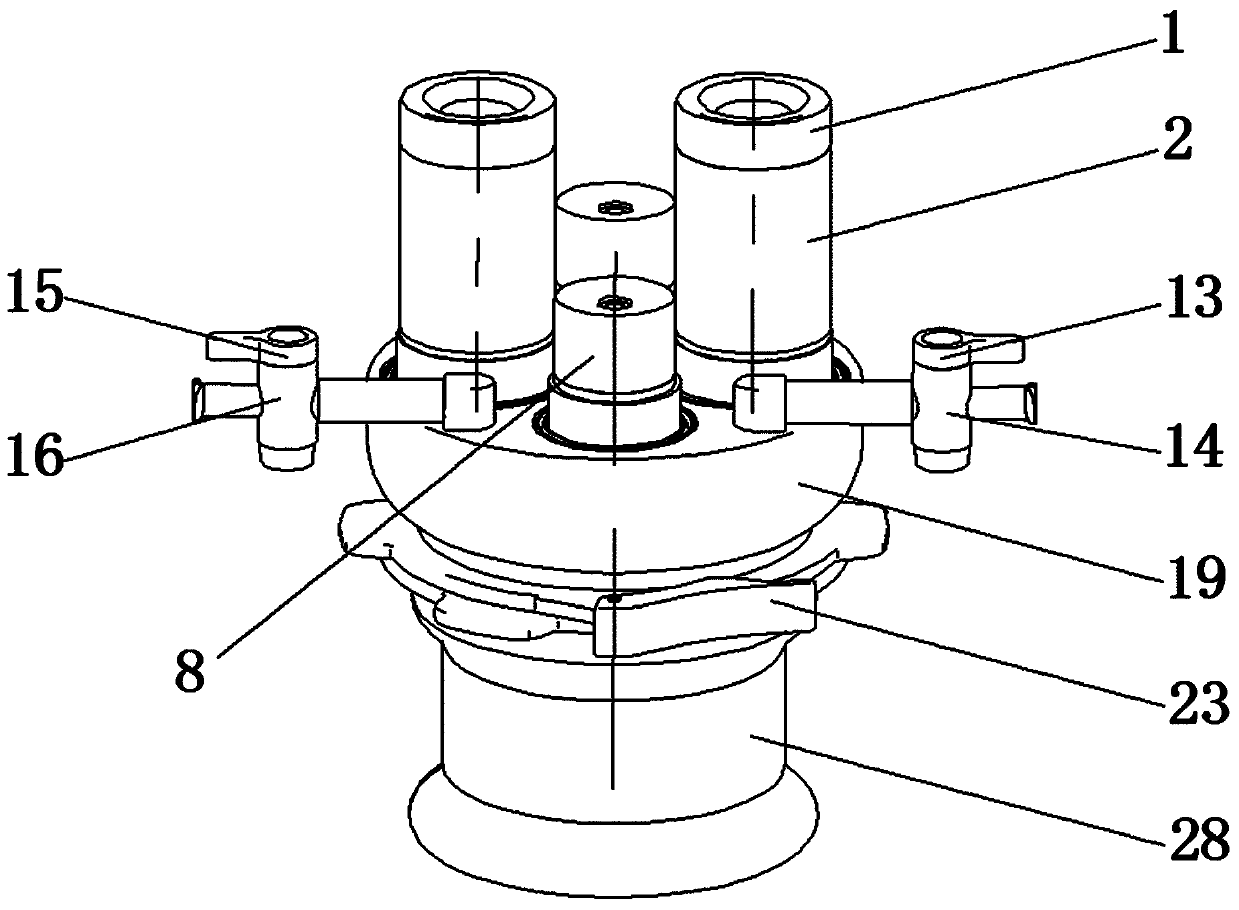 1
2
15
13
16
14
19
8
23
28