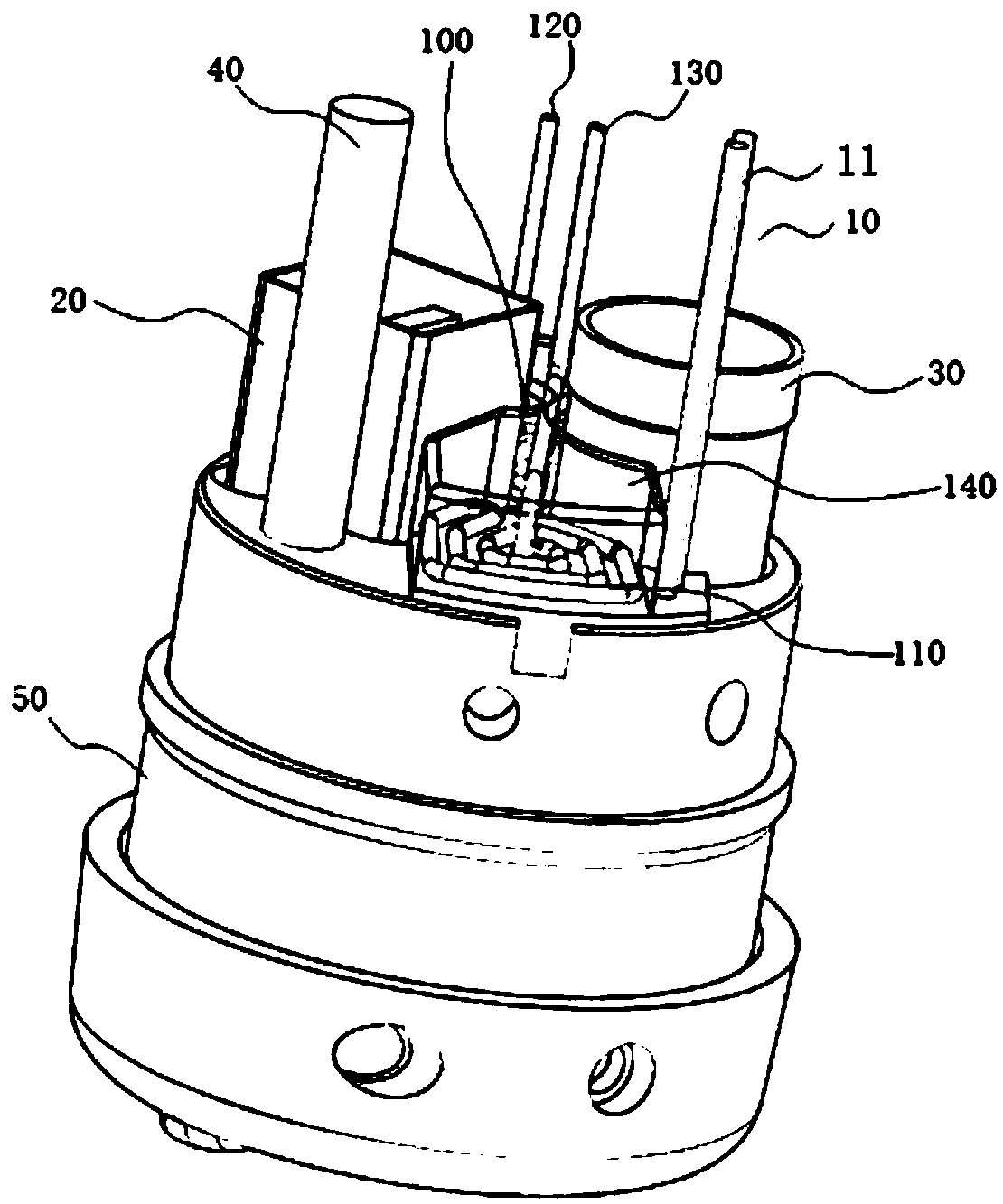 40
100
120
130
11
10
20
30
140
110
50