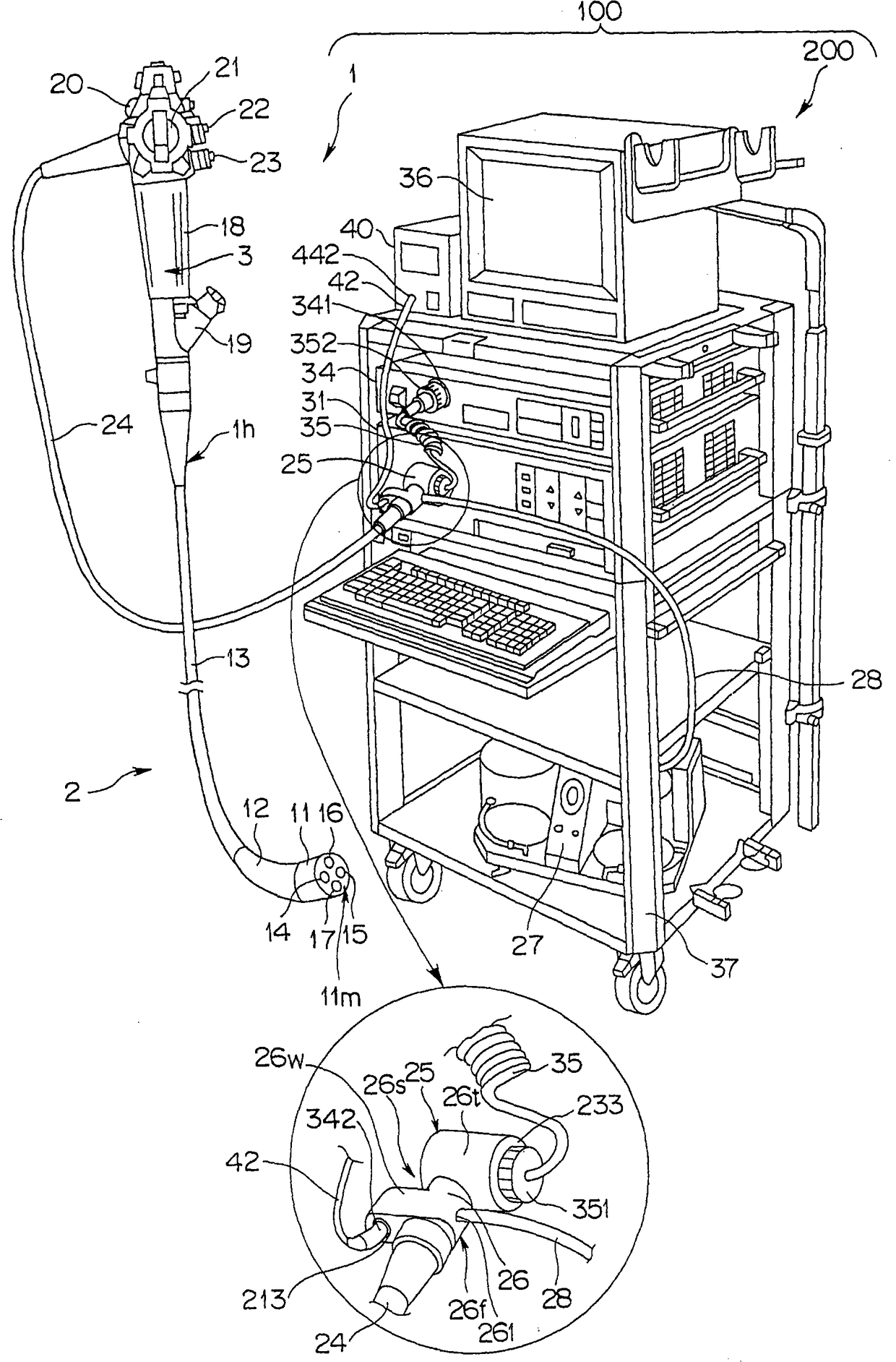 100
200
1
20
21
22
23
18
3
19
24
1h
13
2
12
11
16
14
17
15
11m
36
40
442
42
341
352
34
31
35
25
28
27
37
26w
26s
25
26t
35
233
342
42
351
213
26
28
26f
261
24