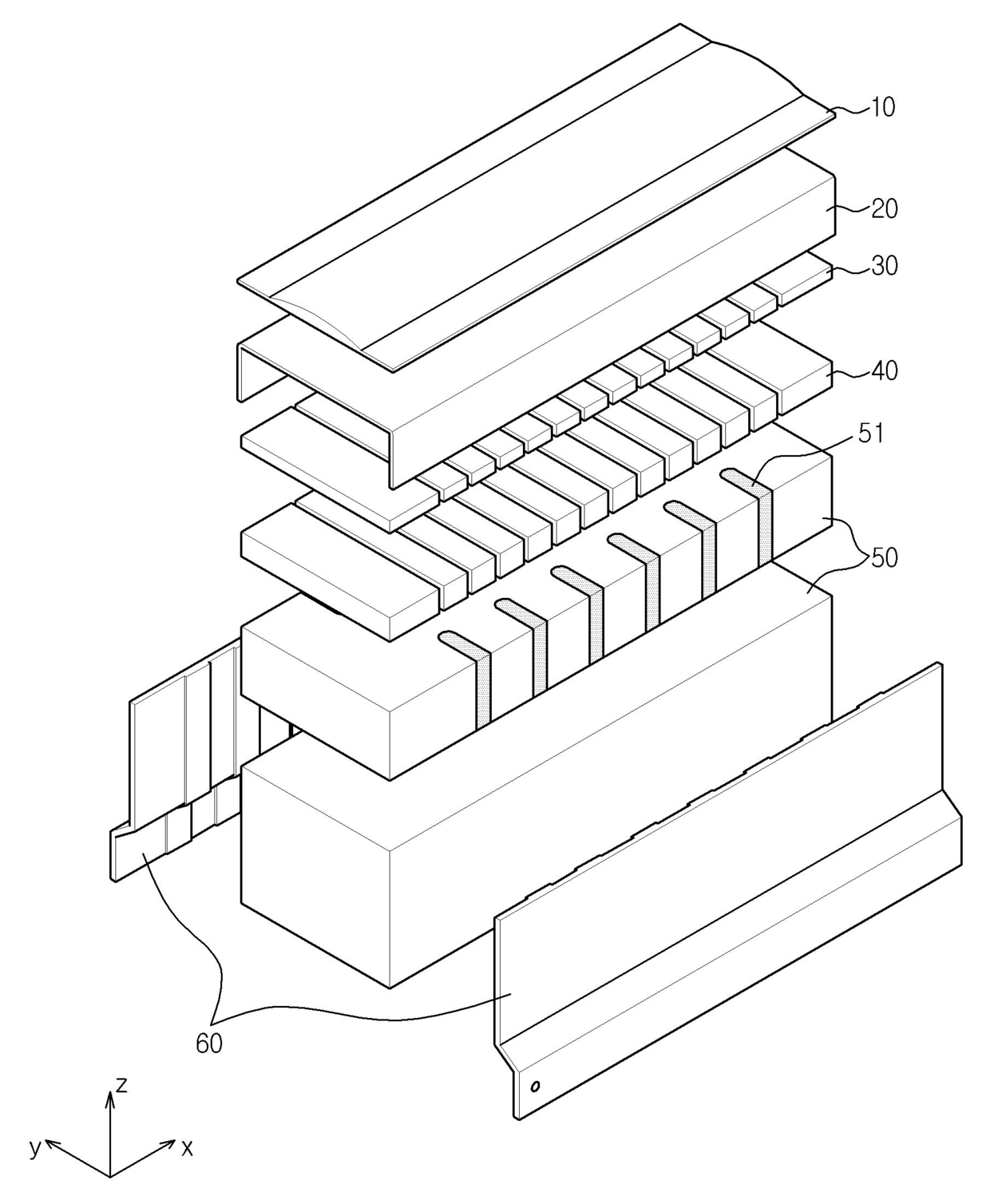 10
20
30
40
51
50
60
z
y
x