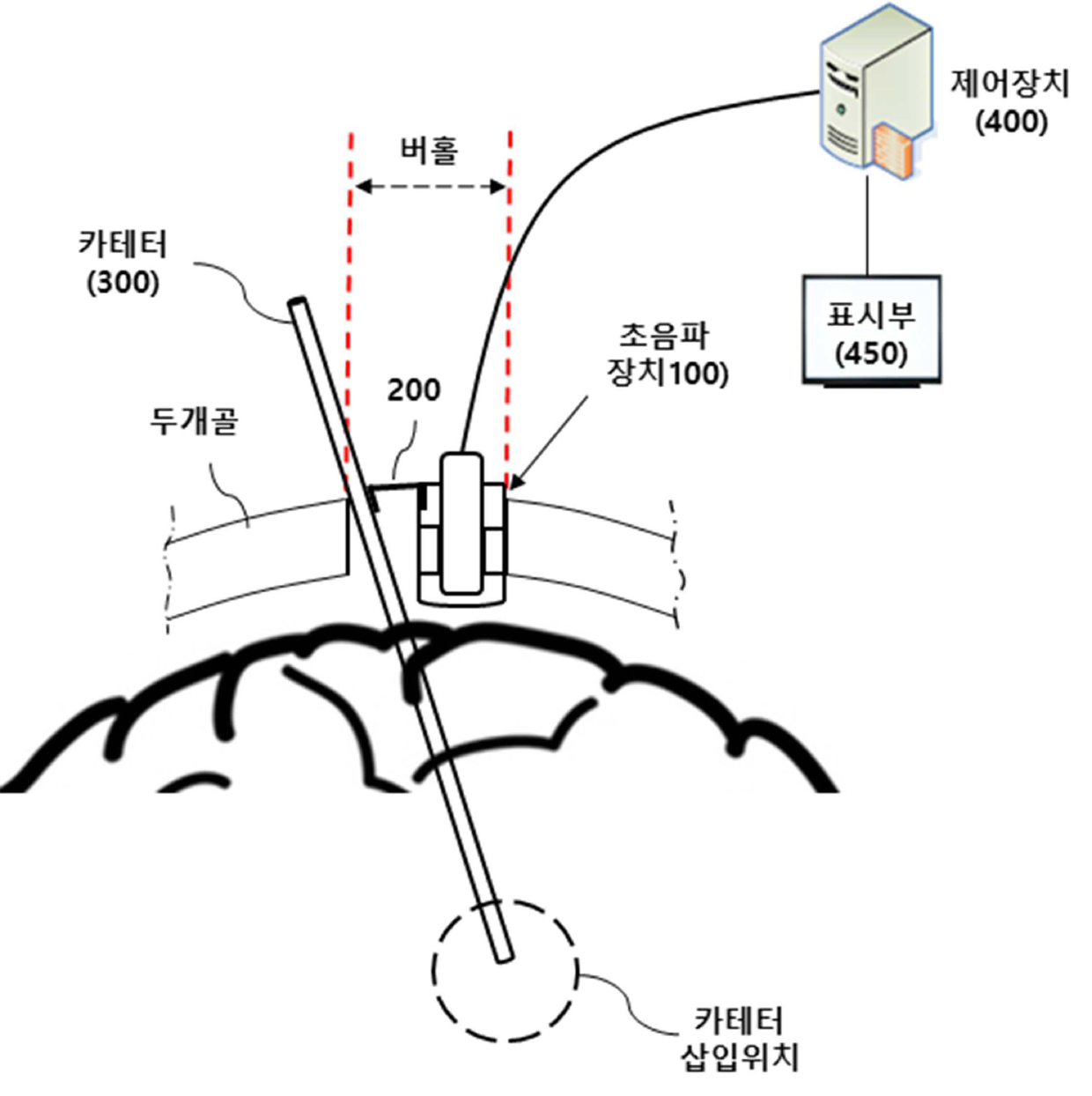 제어장치
(400)

버홀

카테터
(300)

표시부
(450)

초음파
장치100)

200

두개골

카테터
삽입위치