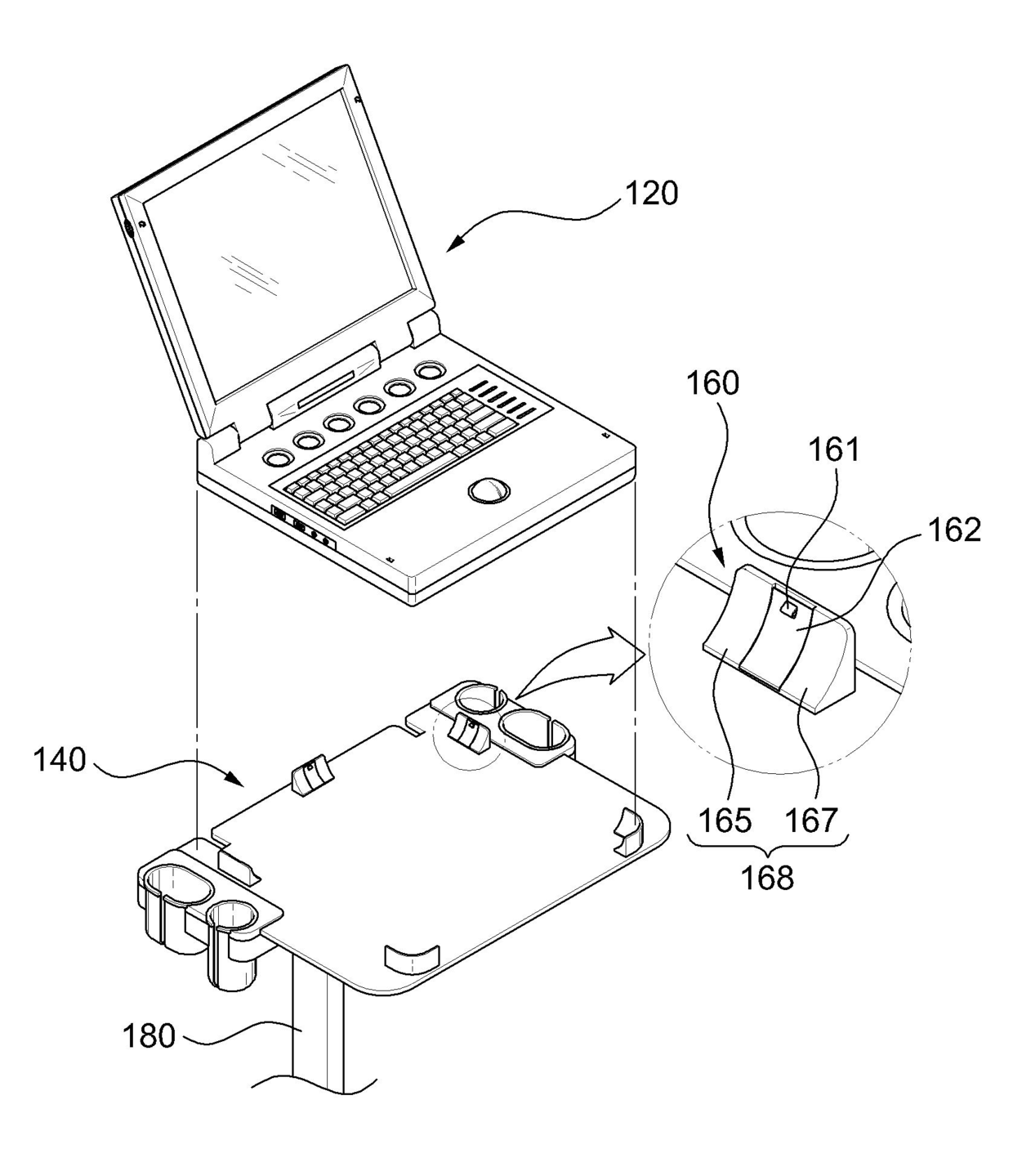 120

160

161

162

140

165 167

168

180