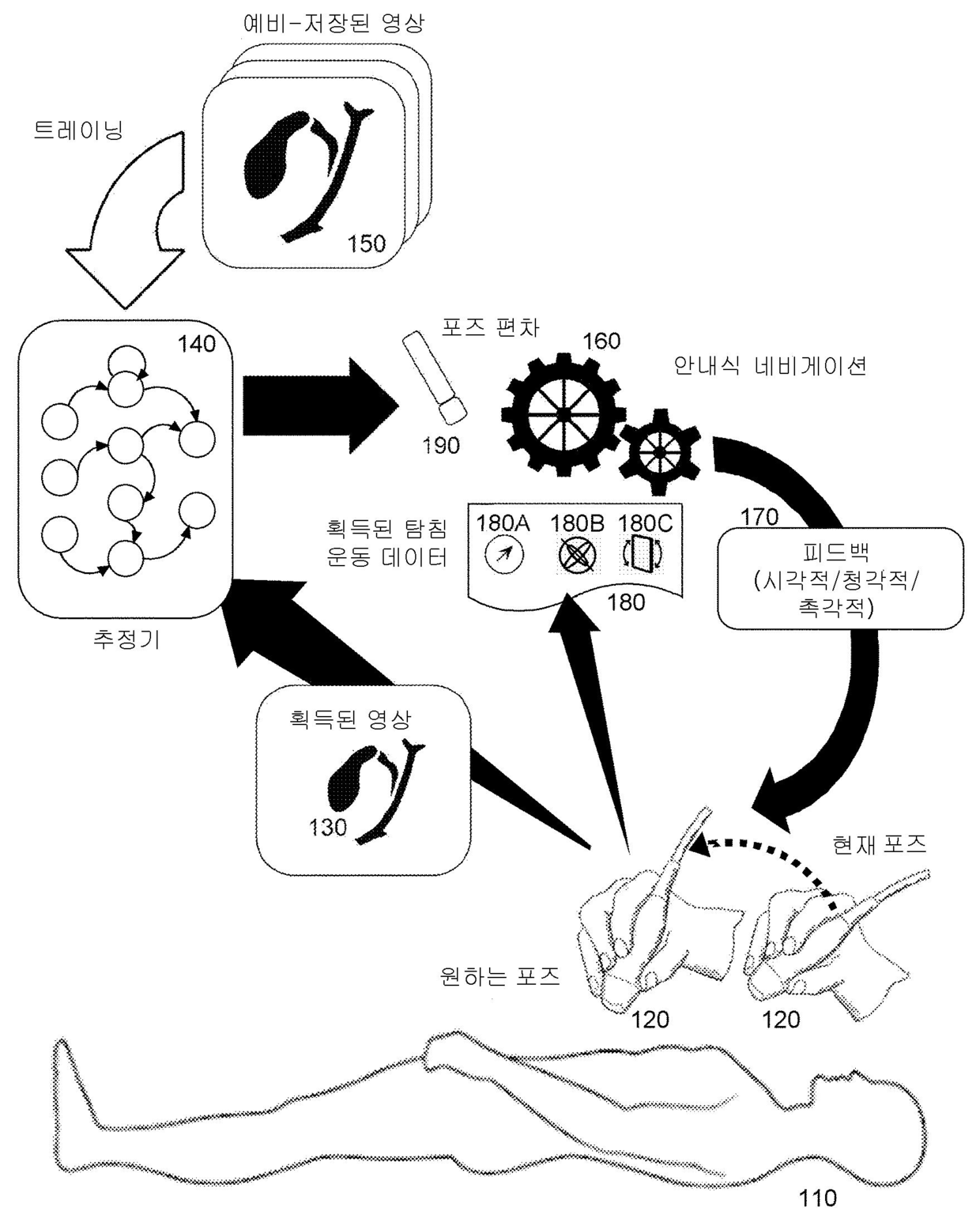 예비-저장된 영상

트레이닝

150

140

포즈 편차

160

안내식 네비게이션

190

획득된 탐침 운동 데이터

180A 180B 180C

180

170

피드백 (시각적/청각적/ 촉각적)

추정기

획득된 영상

130

현재 포즈

원하는 포즈

120 120

110