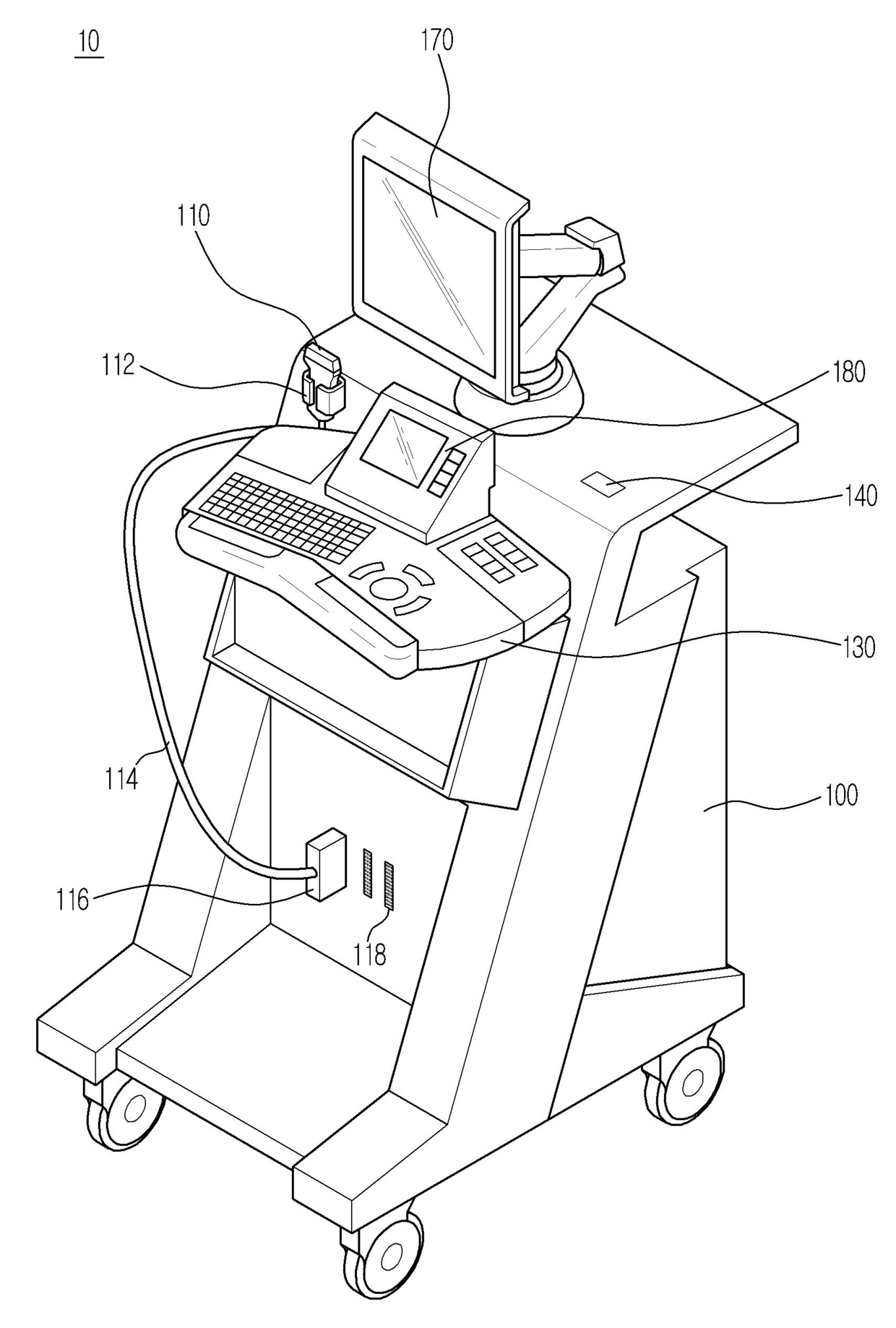 10

170

110

112

180

140

130

114

100

116

118