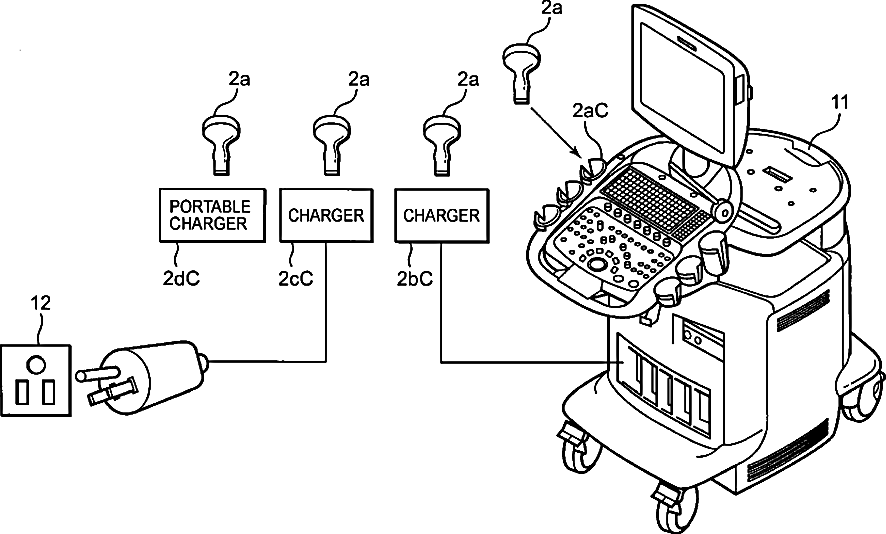 2a

2a

2a

2a

2aC

11

PORTABLE CHARGER

CHARGER

CHARGER

2dC

2cC

2bC

12