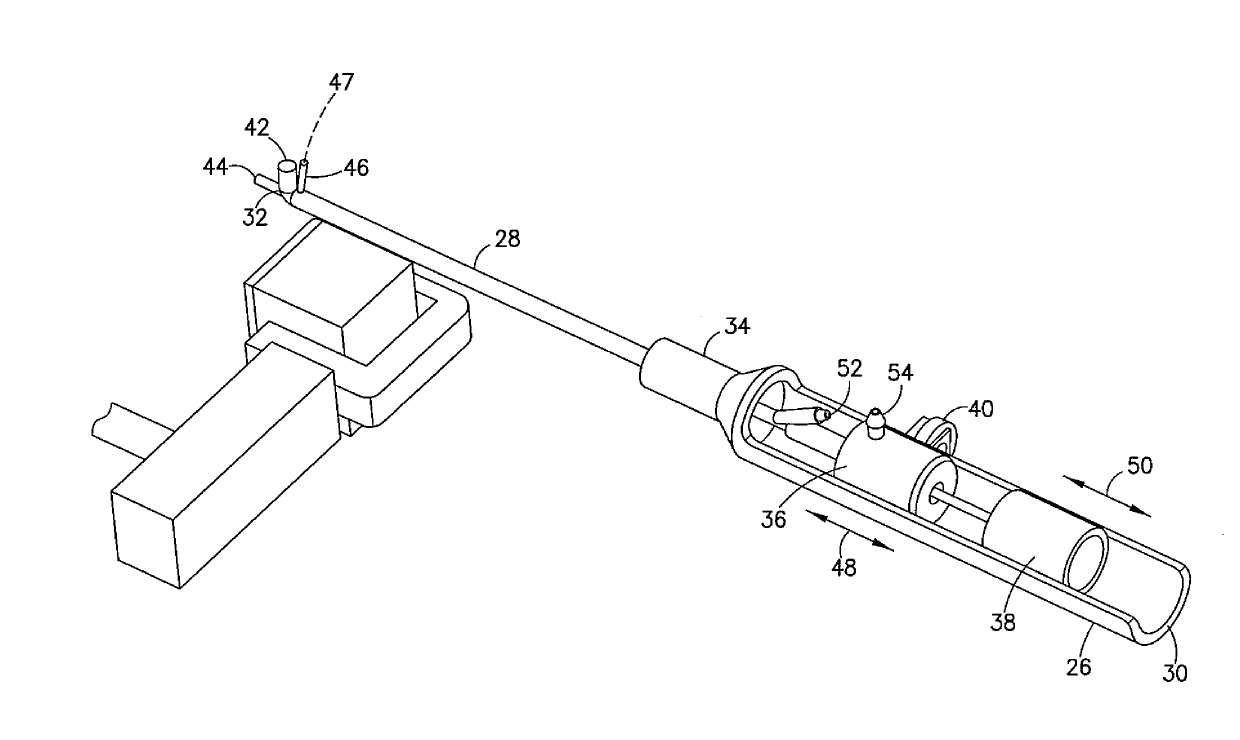 47
42
44
46
32
28
34
52
54
40
50
36
48
38
26
30