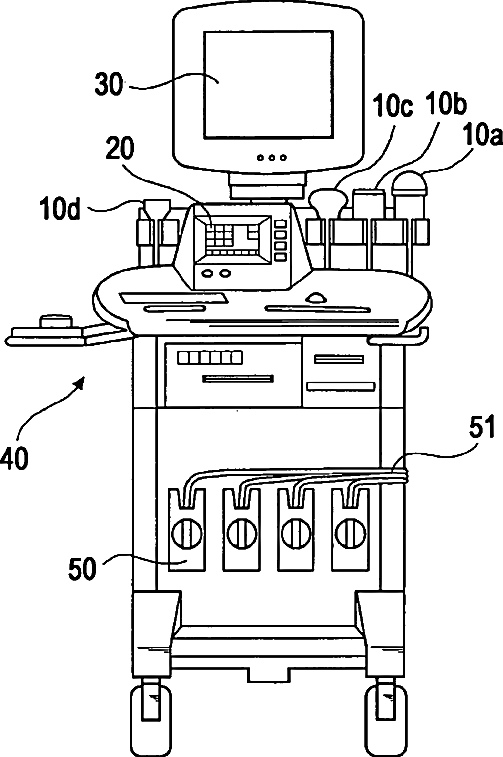 30
10c 10b
10a
20
10d
40
51
50