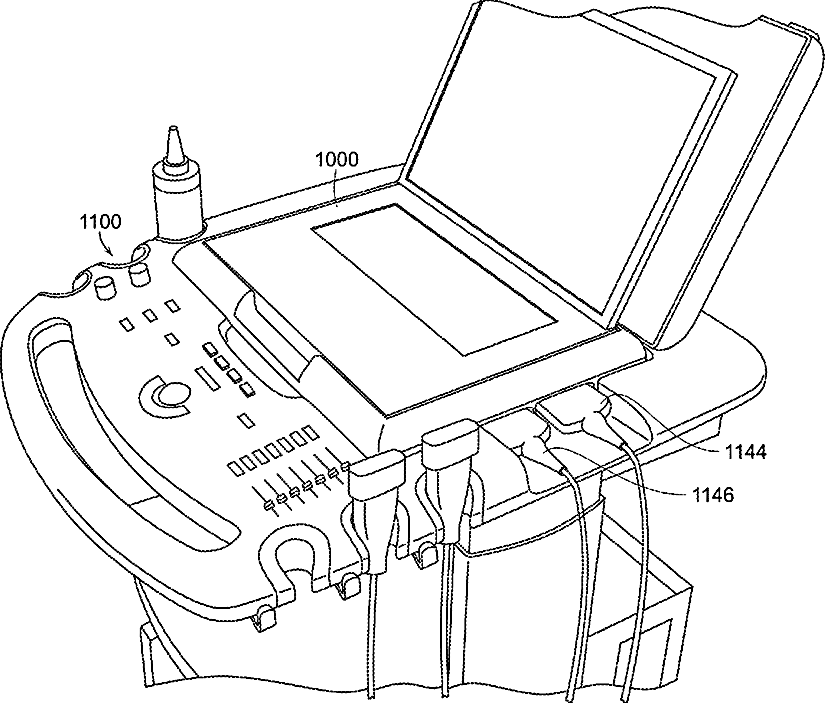 1000
1100
1144
1146