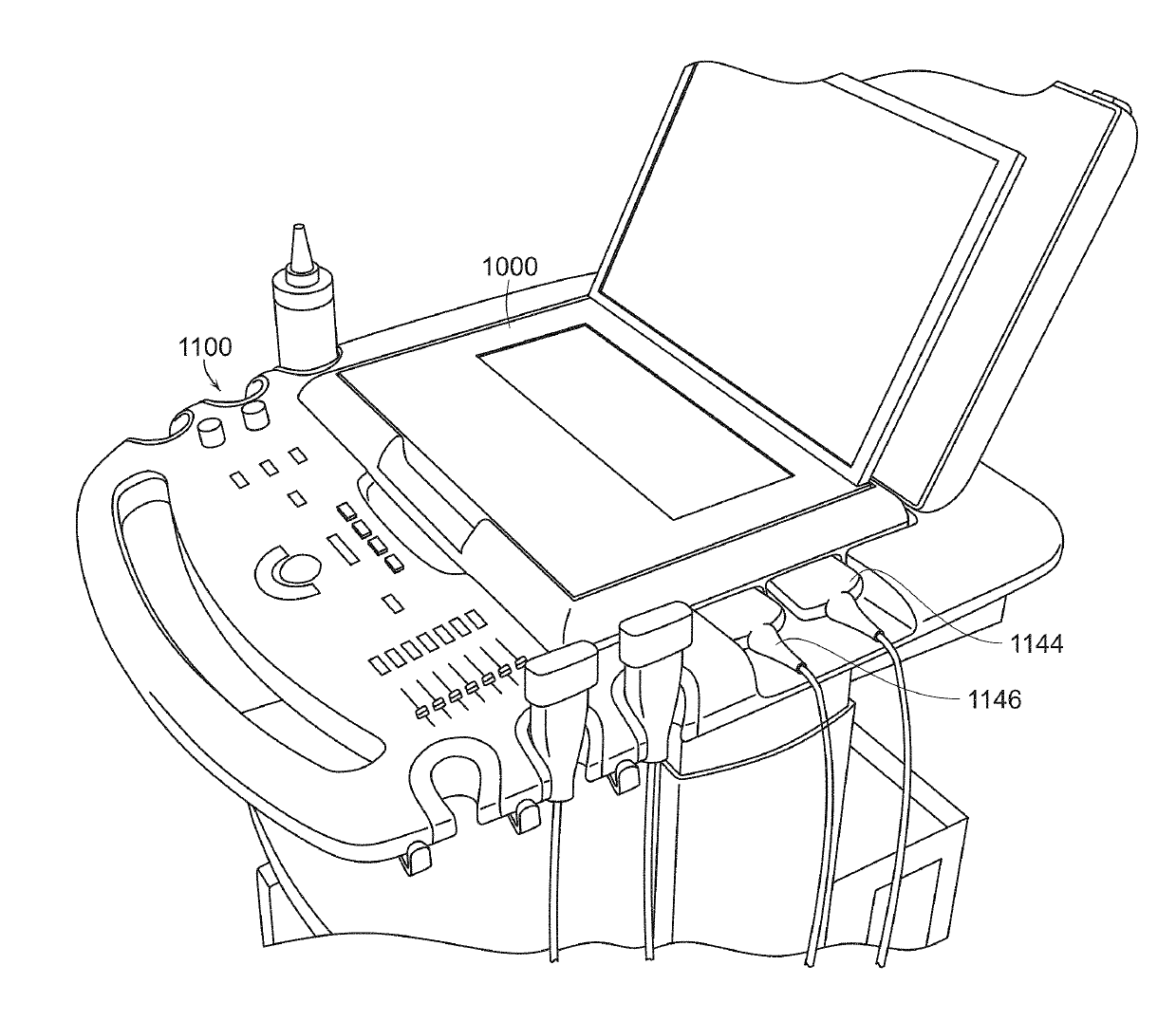 1000
1100
1144
1146