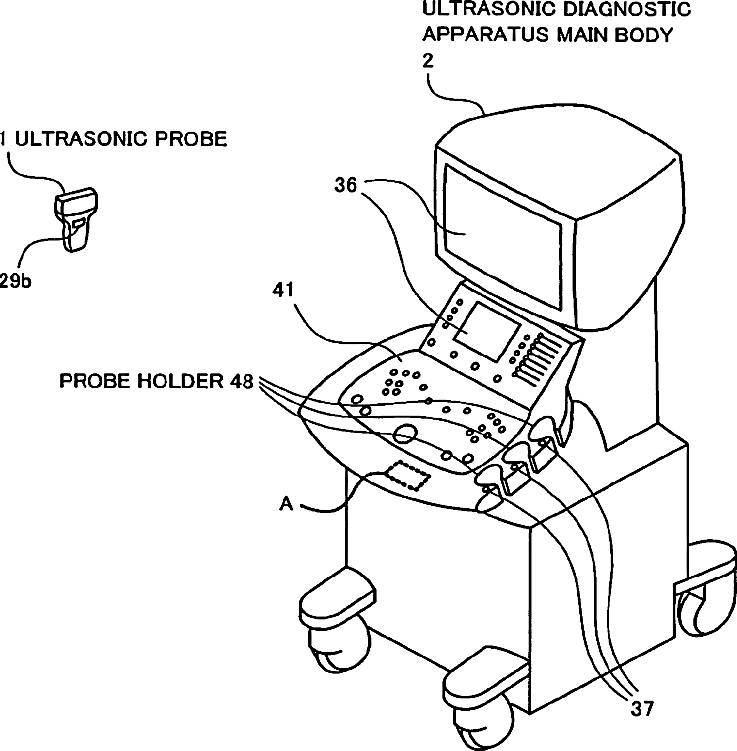 ULTRASONIC DIAGNOSTIC APPARATUS MAIN BODY
2

1 ULTRASONIC PROBE

29b

36

41

PROBE HOLDER 48

A

37