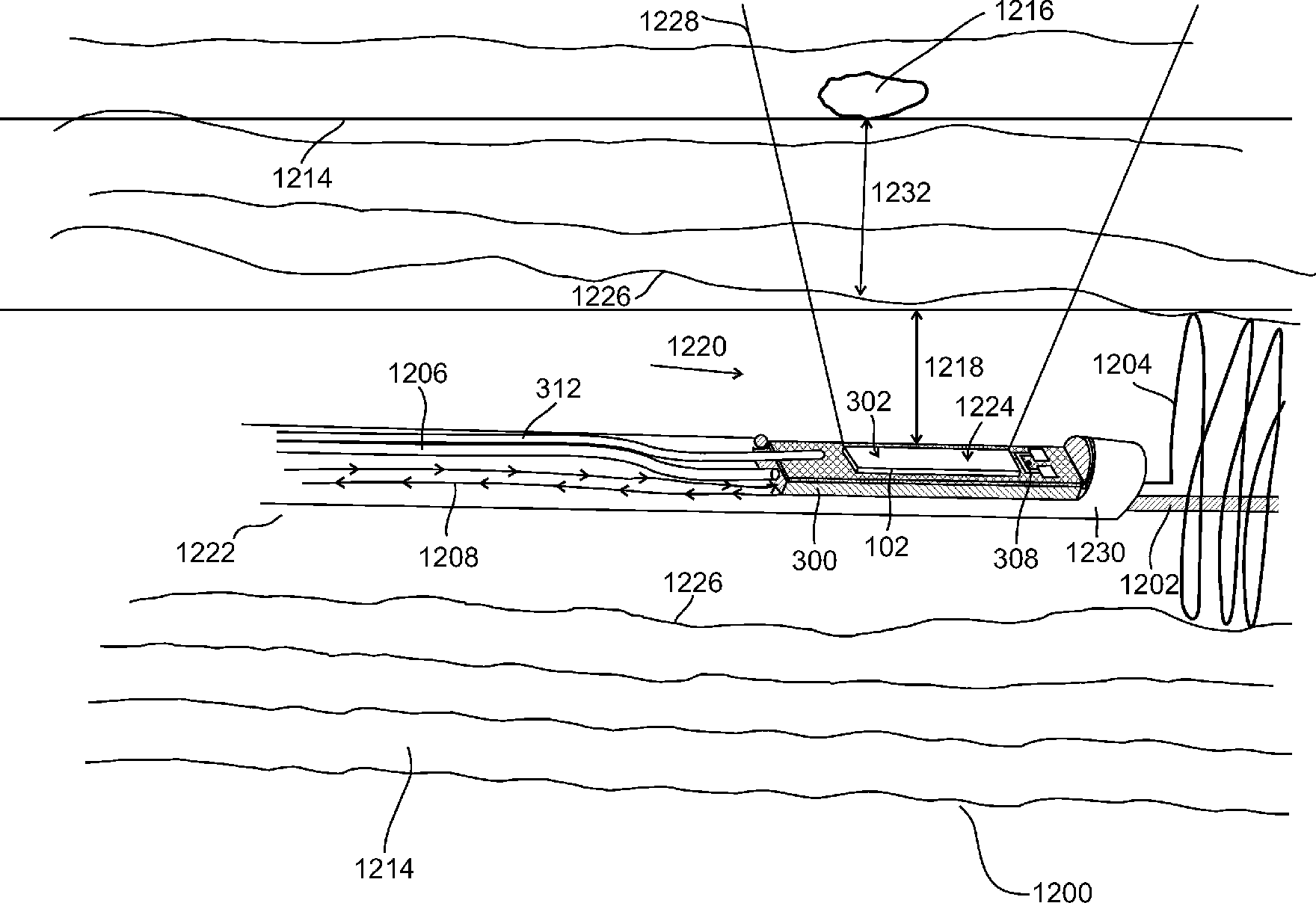 1228
1216
1214
1232
1226
1220
1218
1204
1206
312
302
1224
1222
1208
300
102
308
1230
1202
1226
1214
1200