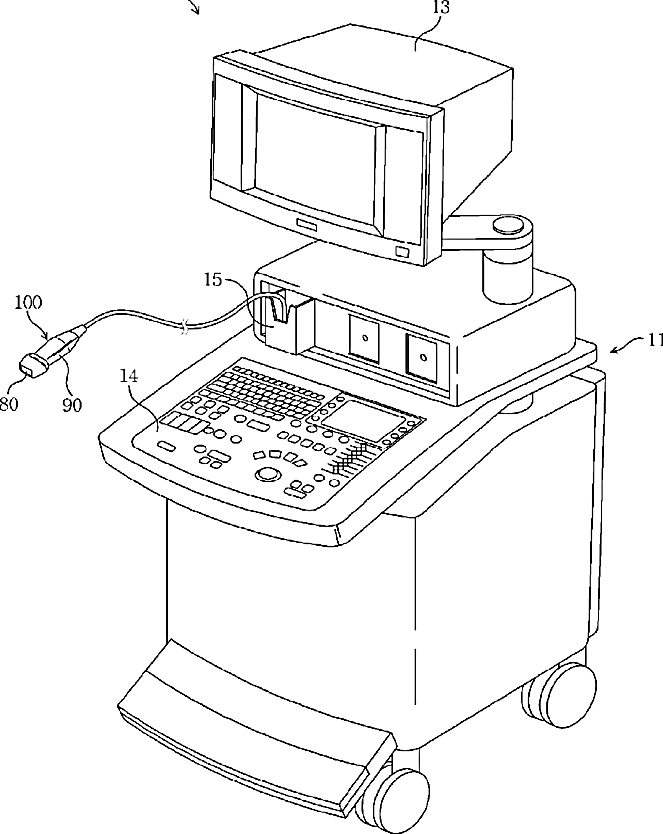 13
15
100
11
14
80
90