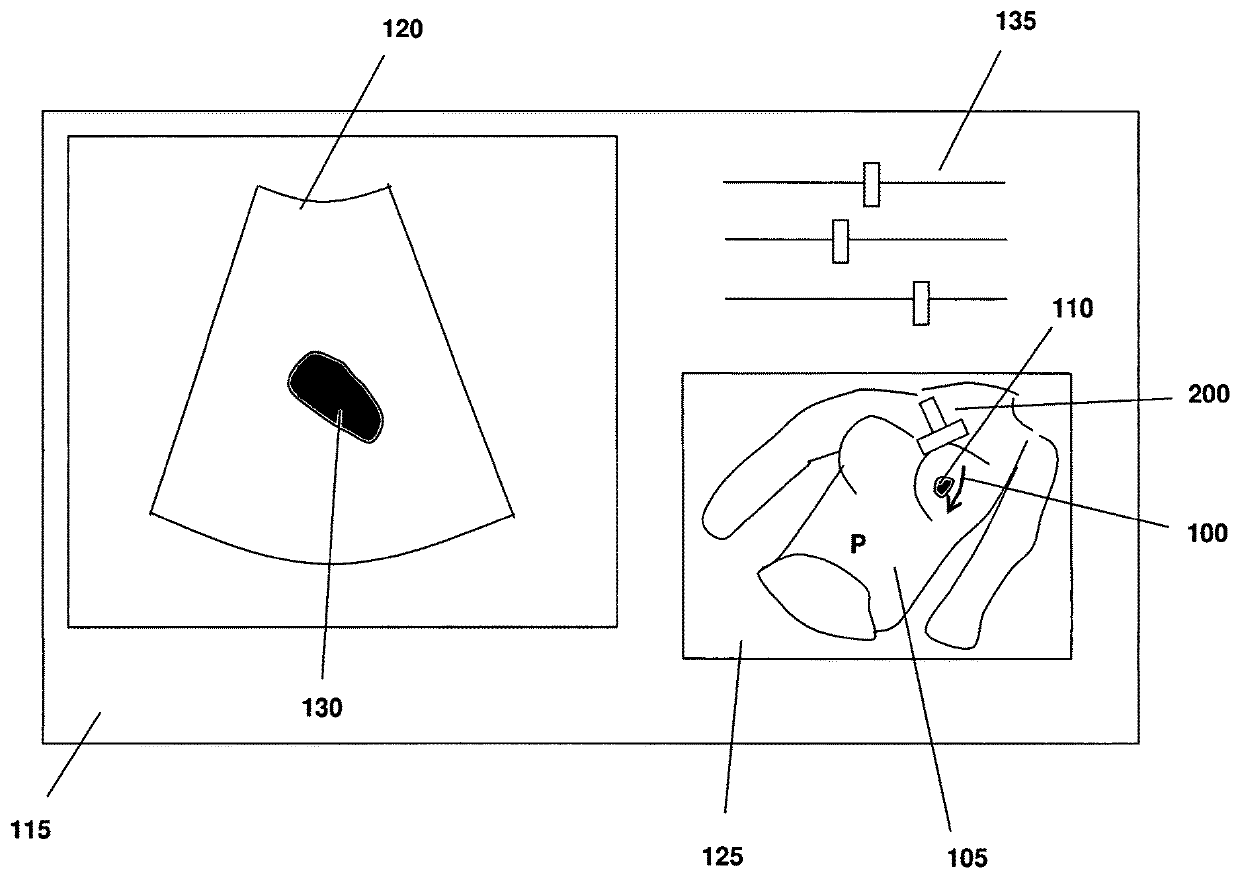 120

135

110

200

100

P

130

115

125

105