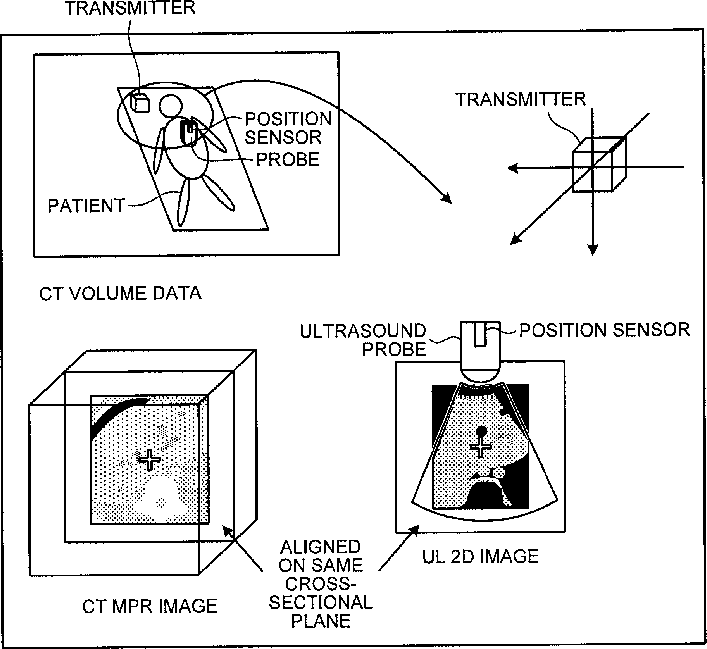 TRANSMITTER

POSITION SENSOR

PROBE

PATIENT

TRANSMITTER

CT VOLUME DATA

ULTRASOUND PROBE

POSITION SENSOR

ALIGNED ON SAME CROSS-SECTIONAL PLANE

UL 2D IMAGE

CT MPR IMAGE