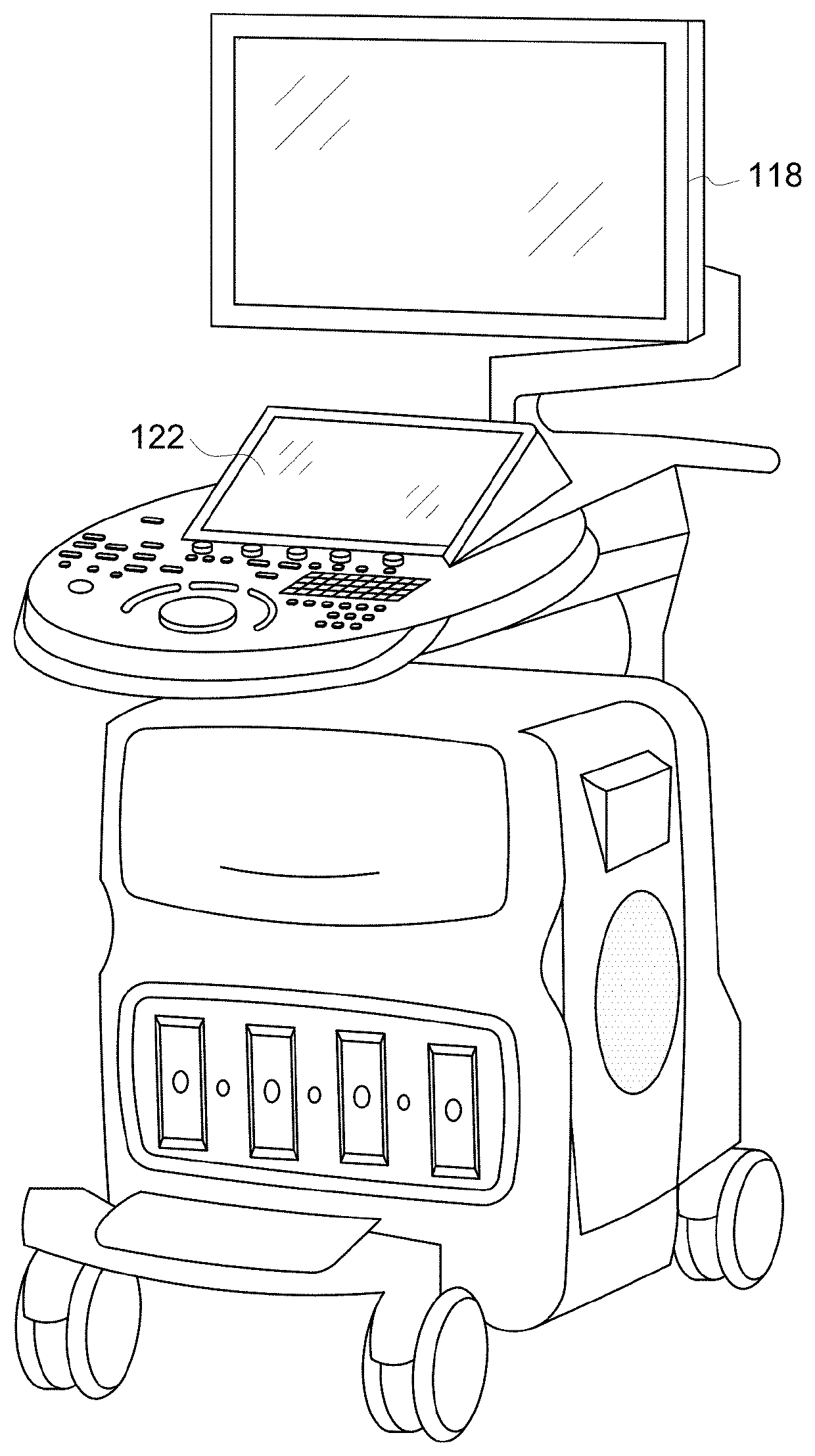 118

122