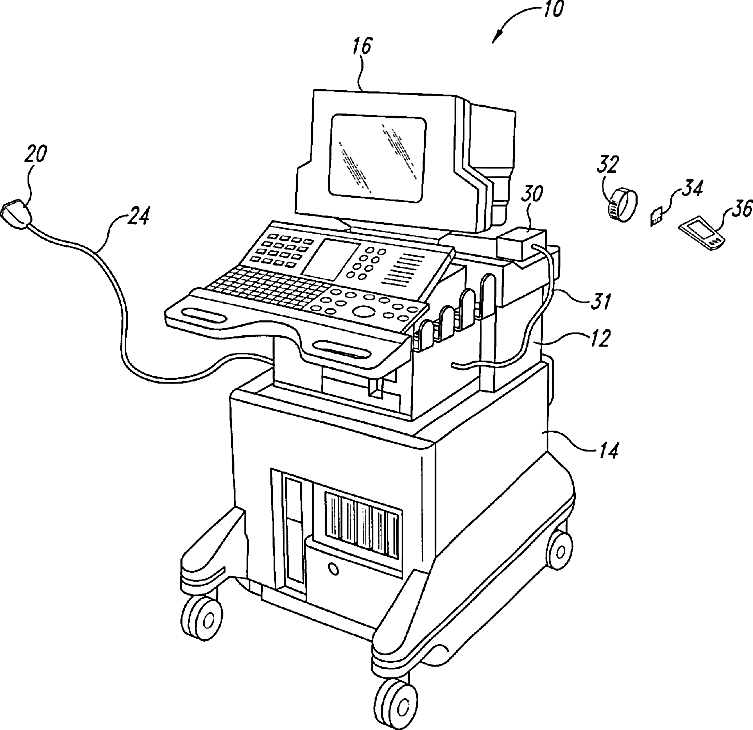 10
16
20
24
32
30
34
36
31
12
14