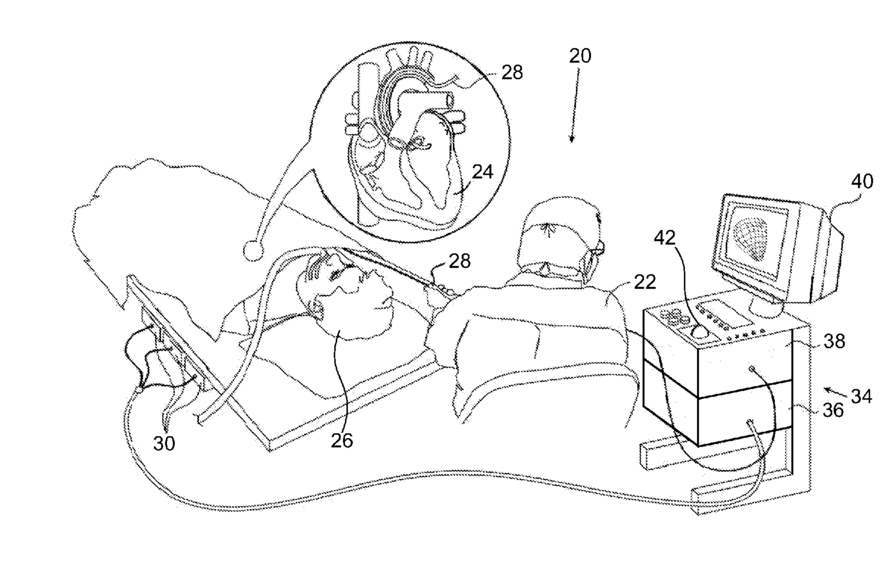 28
20
24
40
42
28
22
38
34
36
30
26