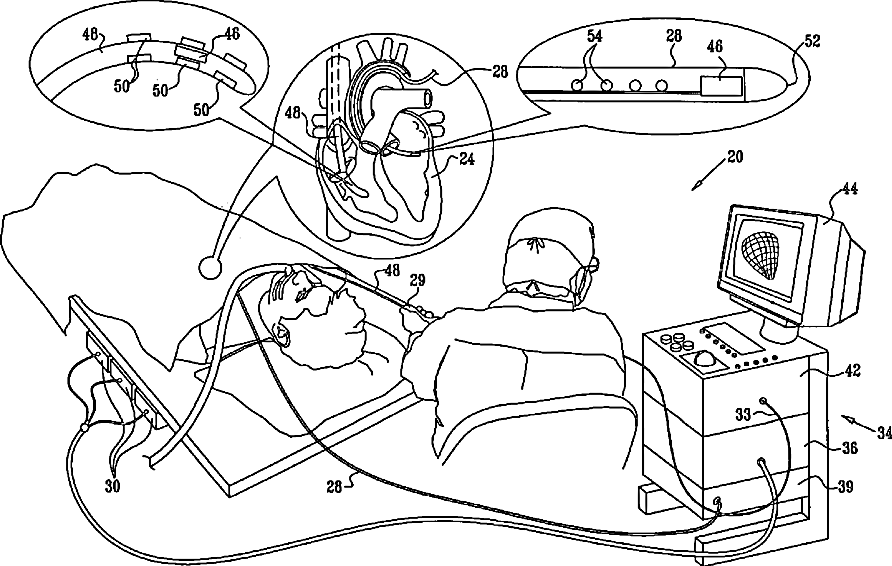 48
46
50
50
50
28
48
24
54
28
46
52
20
44
48
29
42
33
34
36
39
30
28