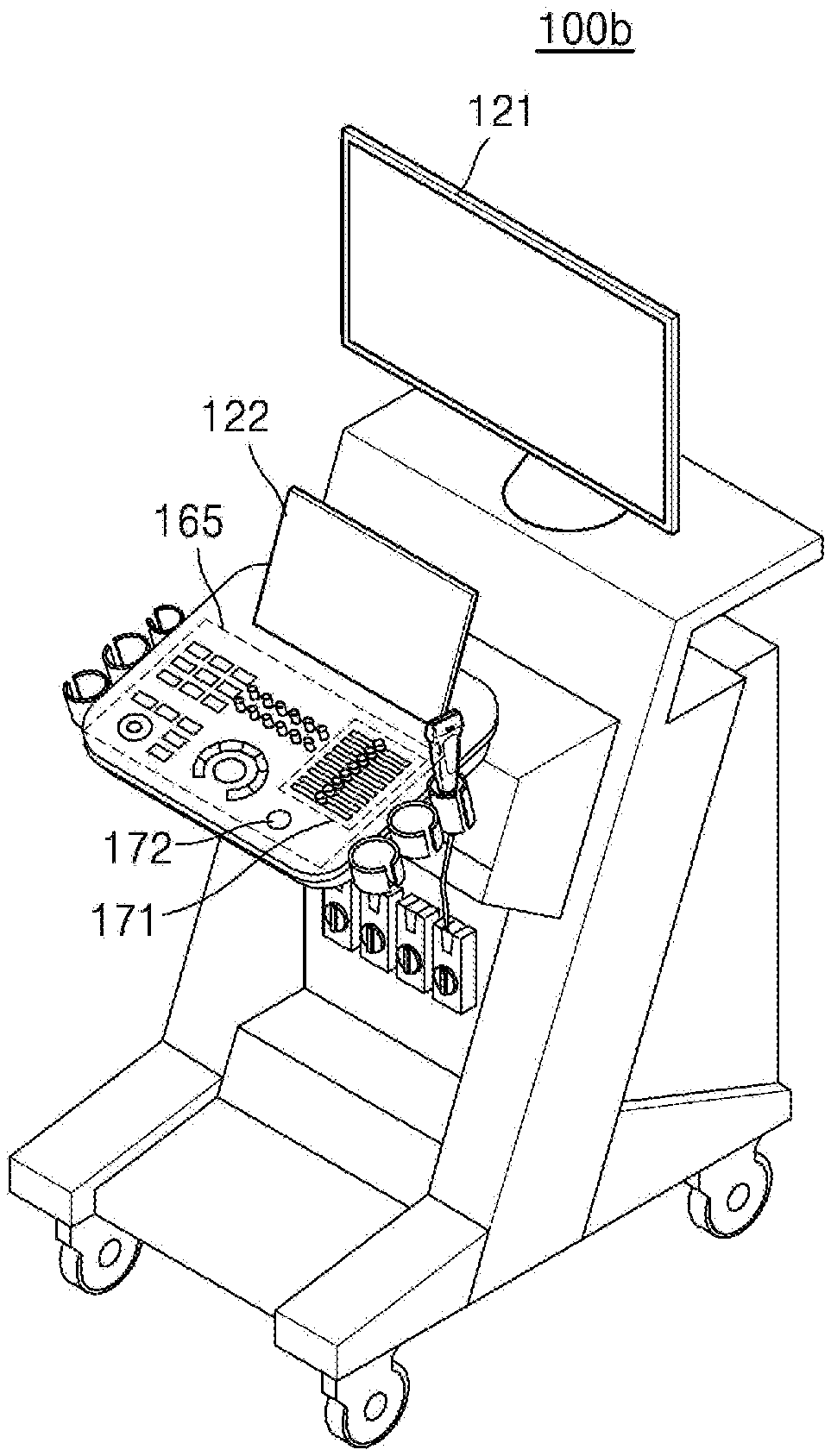 100b

121

122

165

172

171