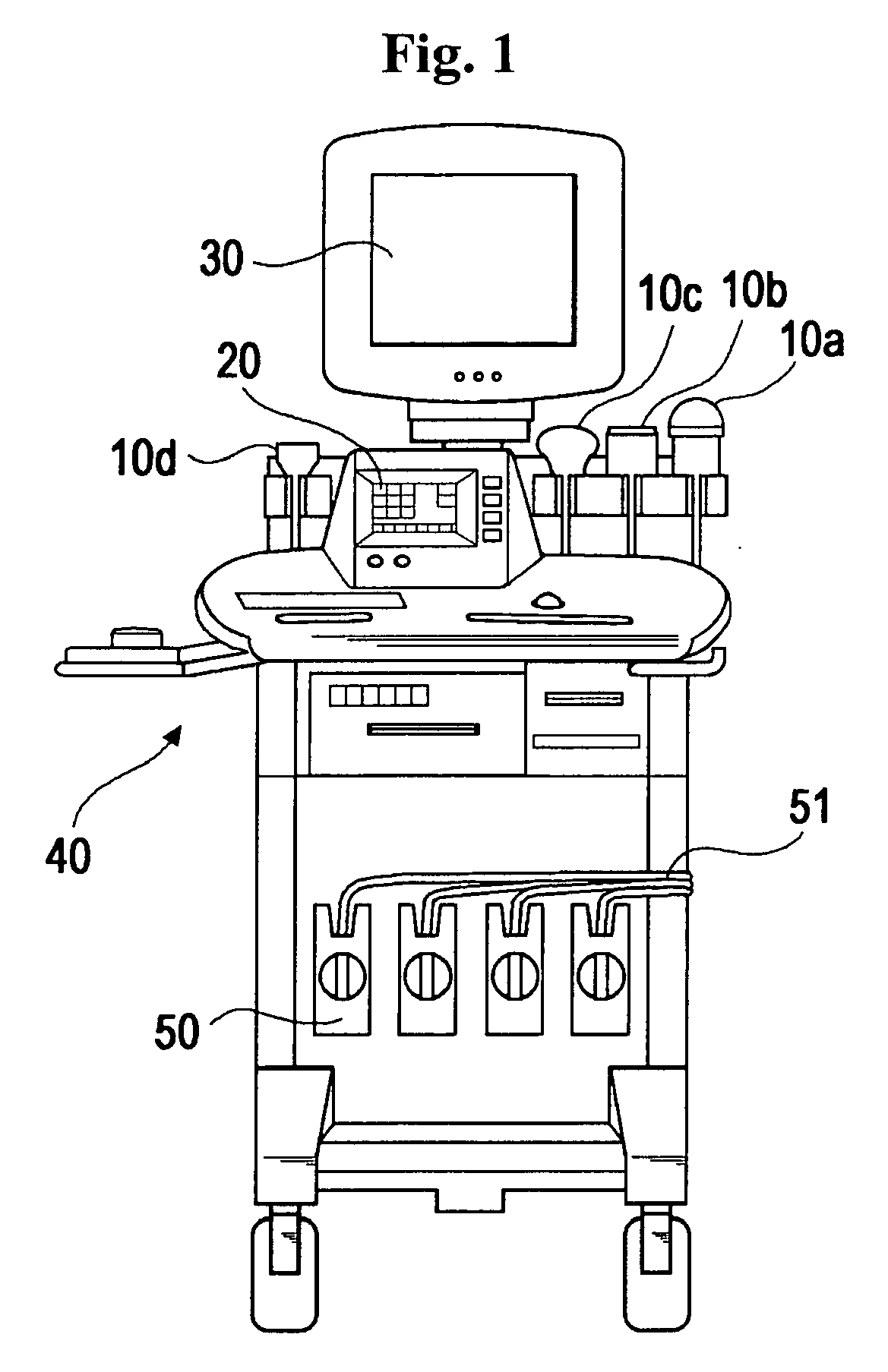 Fig. 1

30

10c

10b

10a

20

10d

40

51

50