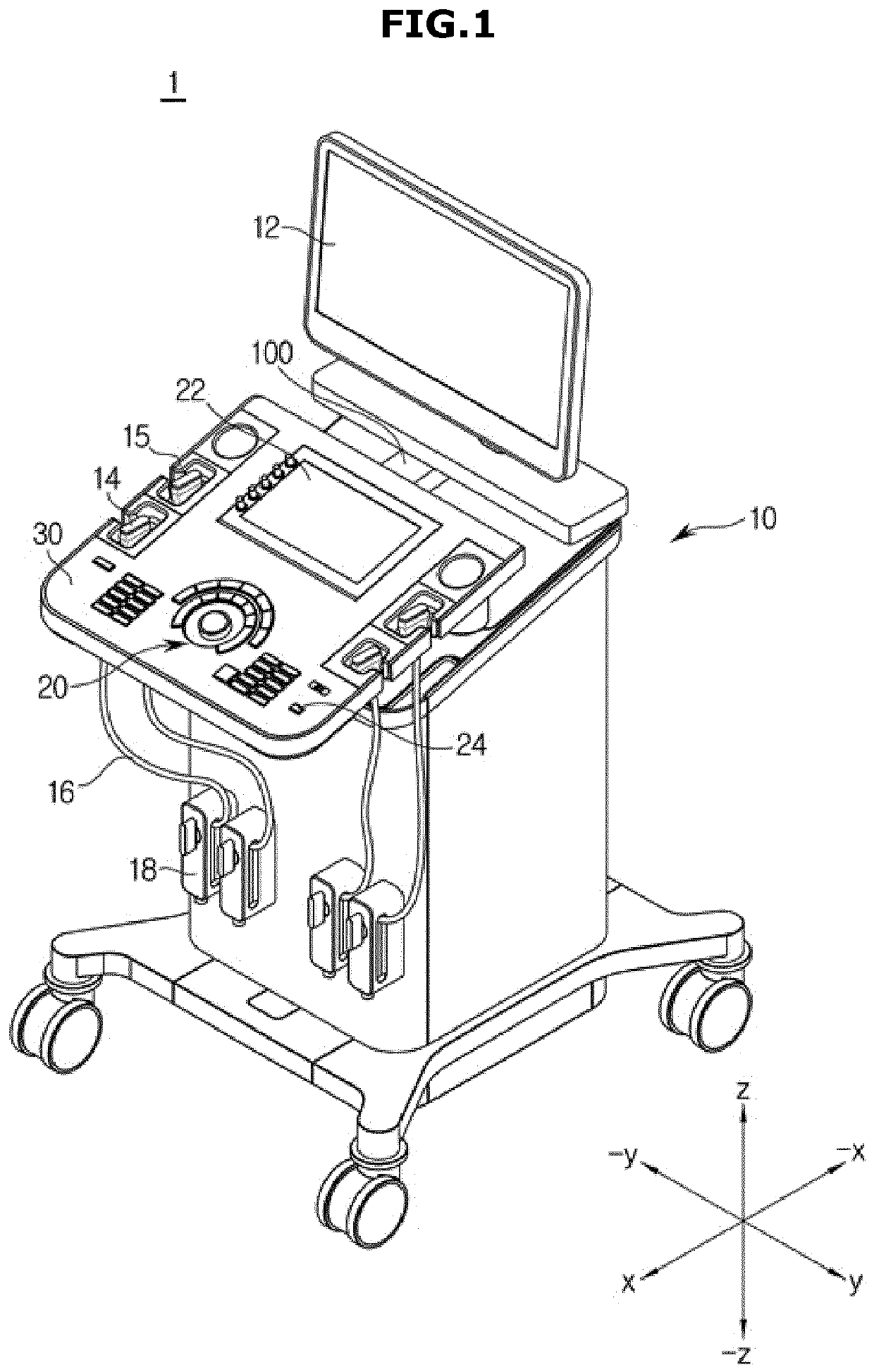 FIG.1

1

12

100

22

15

14

30

10

20

24

16

18

z

-y

-x

x

y

-z