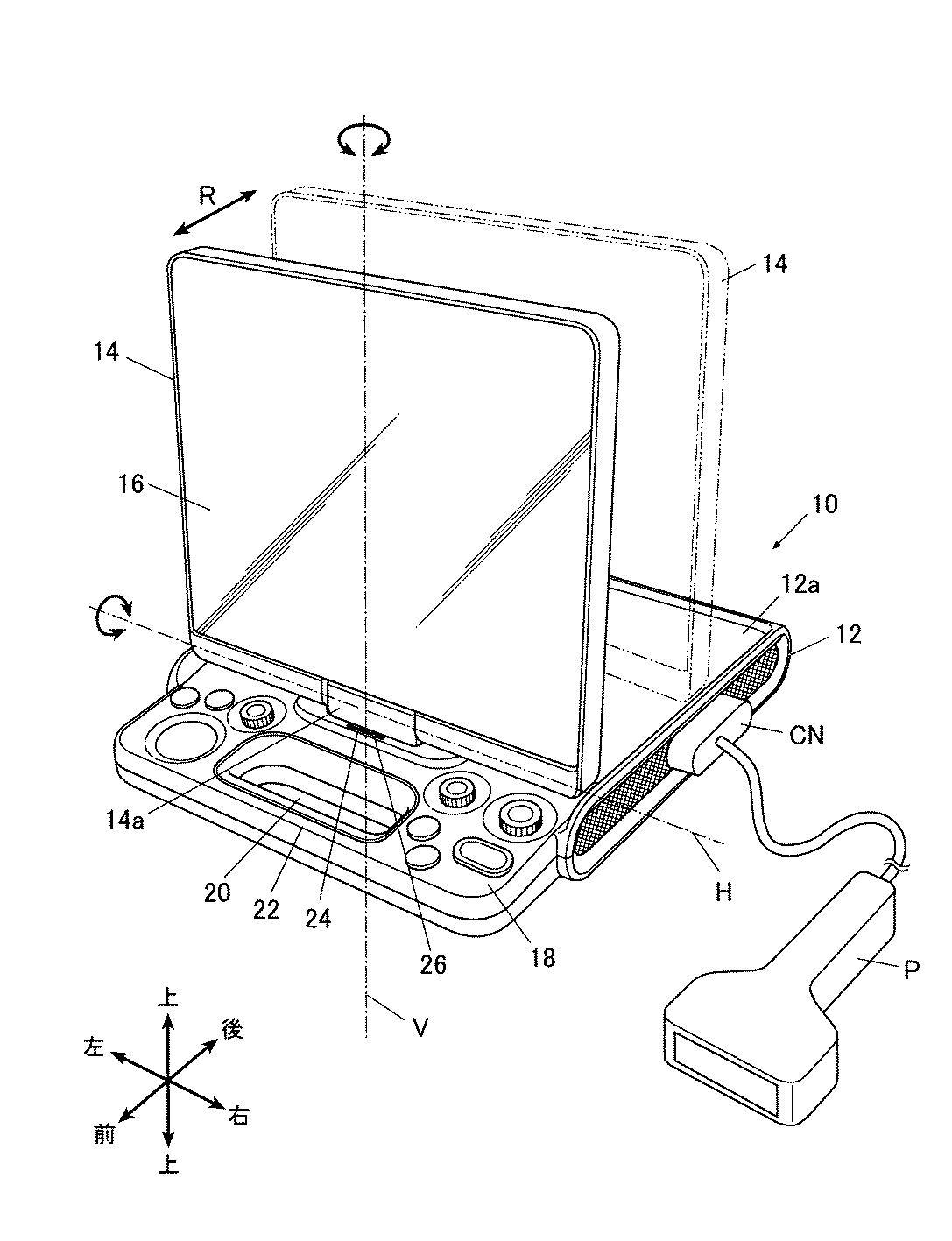 R
14
14
16
10
12a
12
CN
14a
20
22
24
26
18
H
P
V
上
後
左
右
前
上