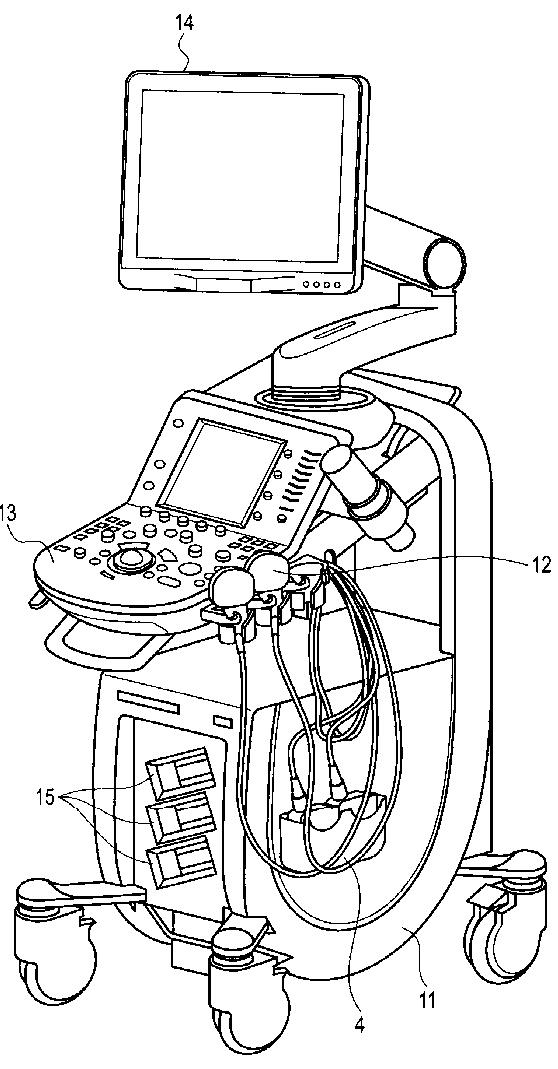 14
13
12
15
4
11