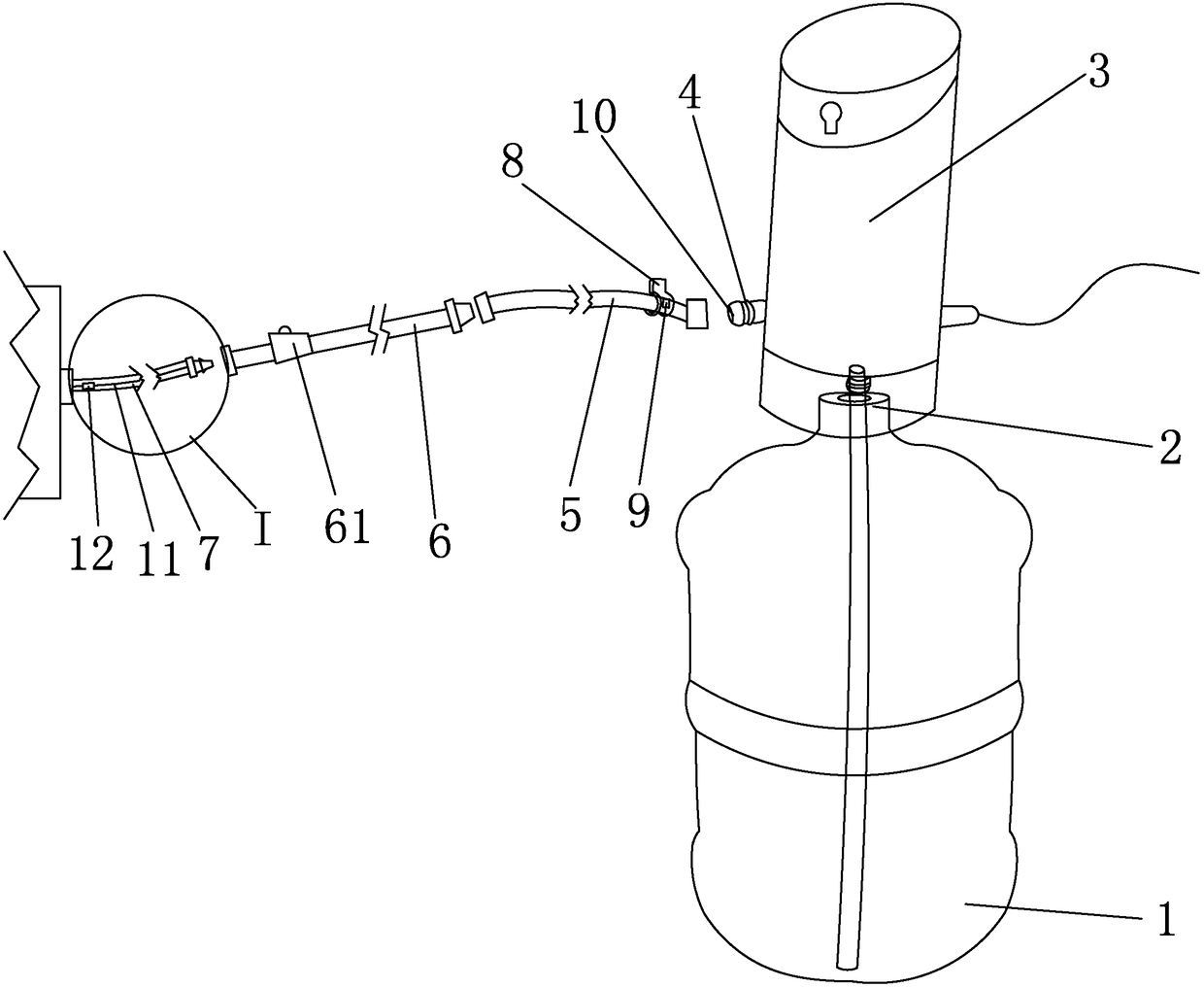 3
4
10
8
2
12
11
7
I
61
6
5
9
1