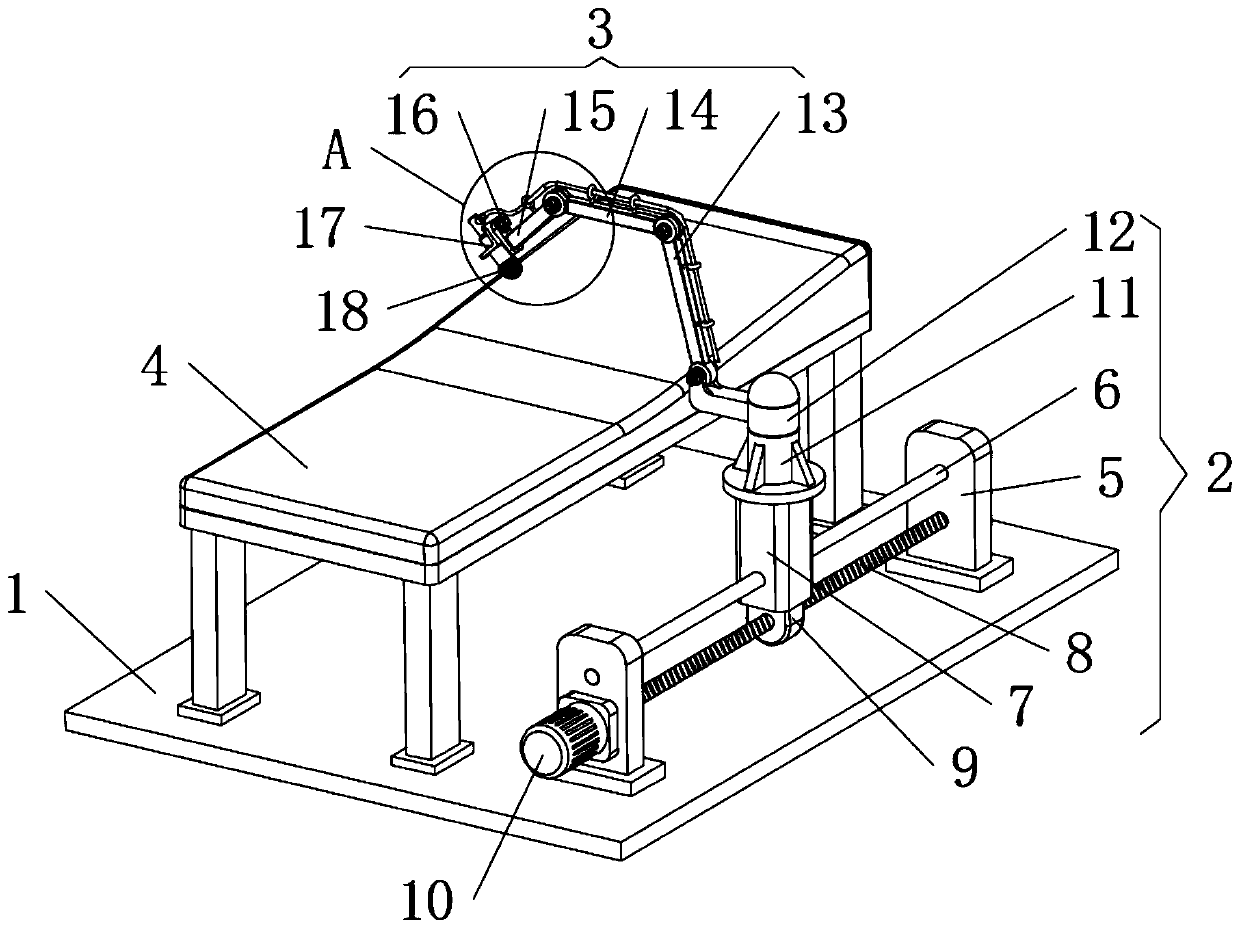 3

16 15 14 13

A

17

18

12

11

4

6

5

2

1

8

7

9

10