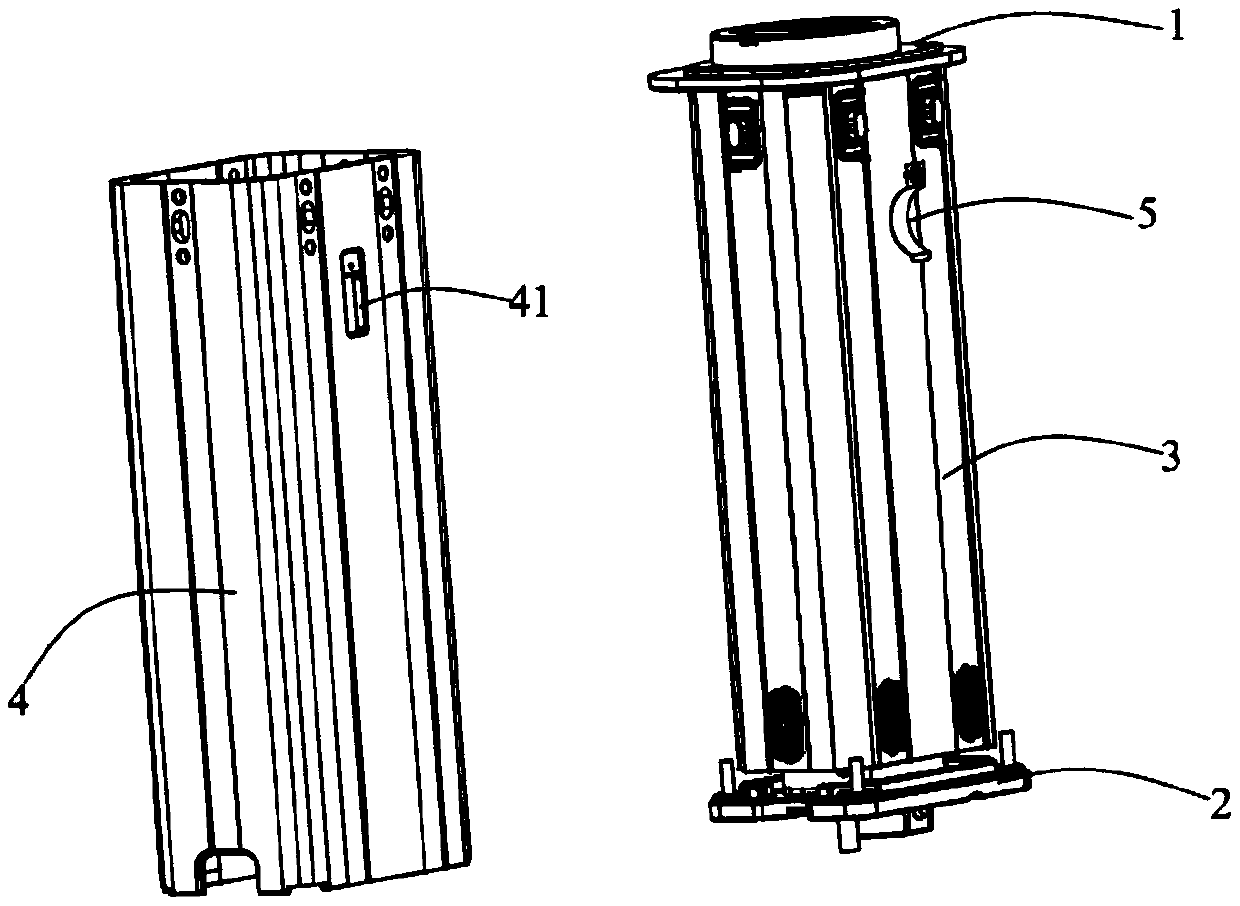 1
5
41
3
4
2