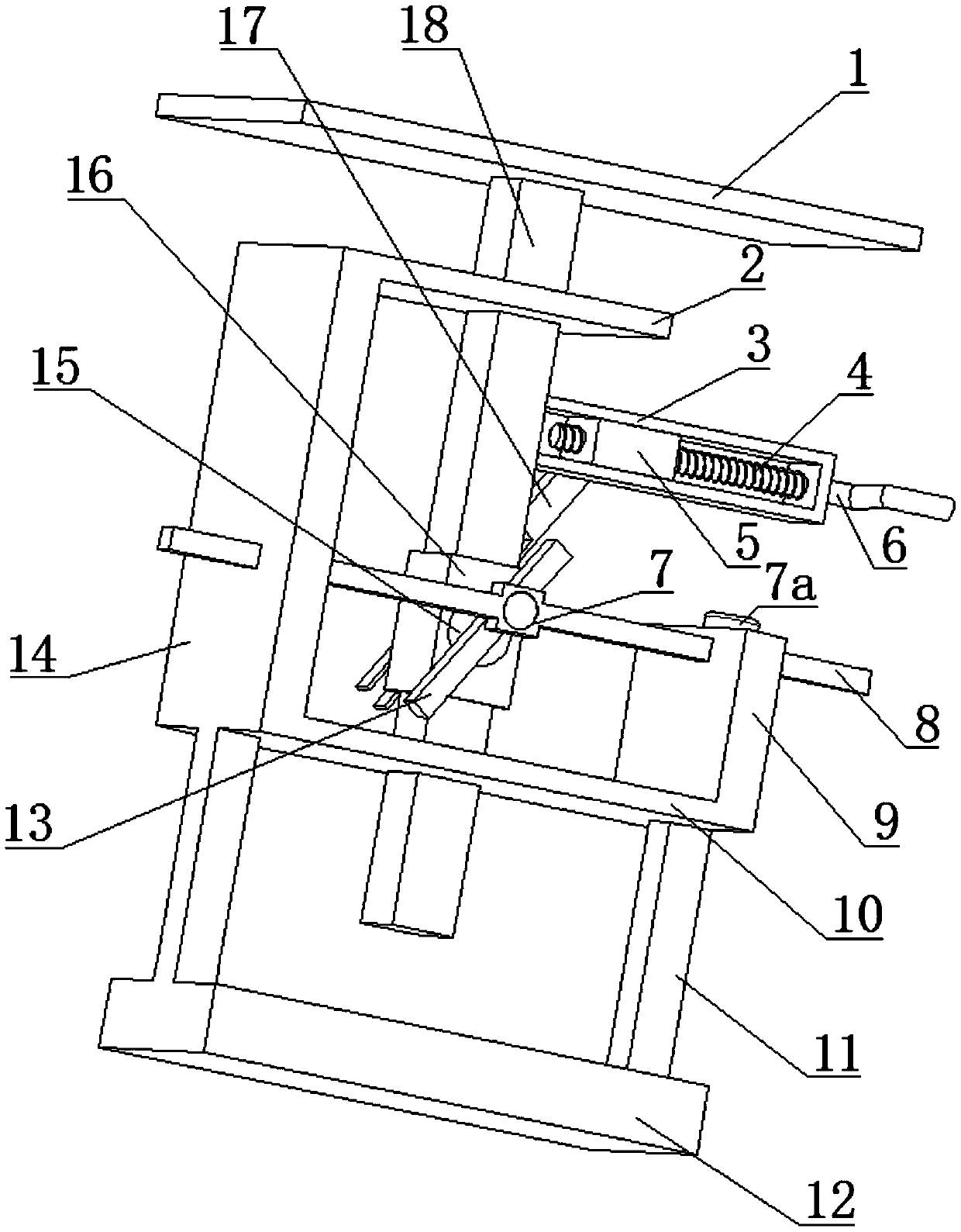 17
18
1
16
2
3
15
4
5
6
7
7a
14
8
9
13
10
11
12