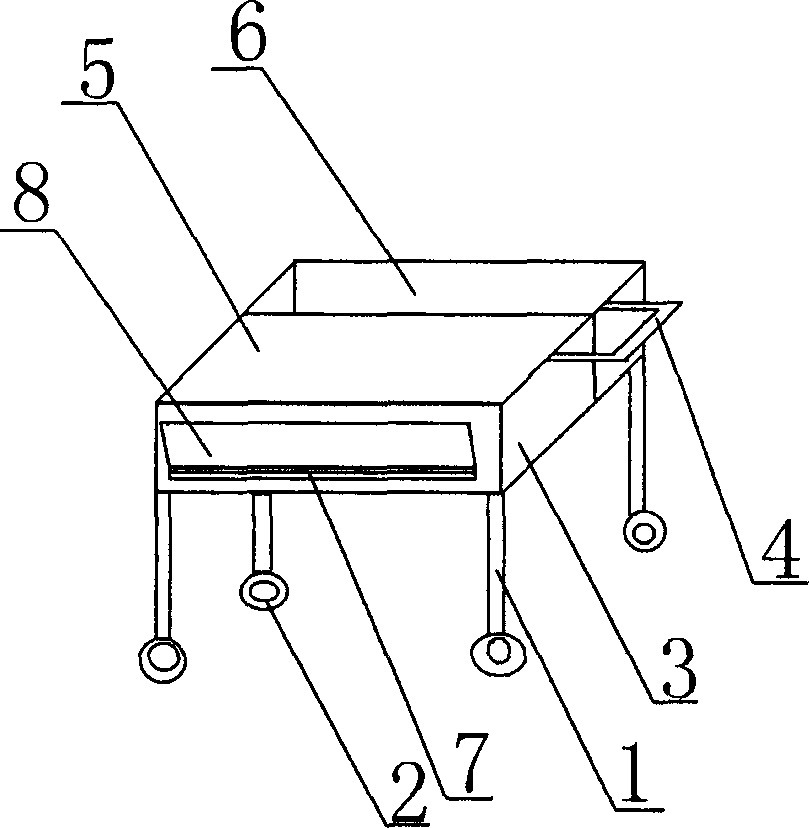 6
5
8
4
3
1
7
2