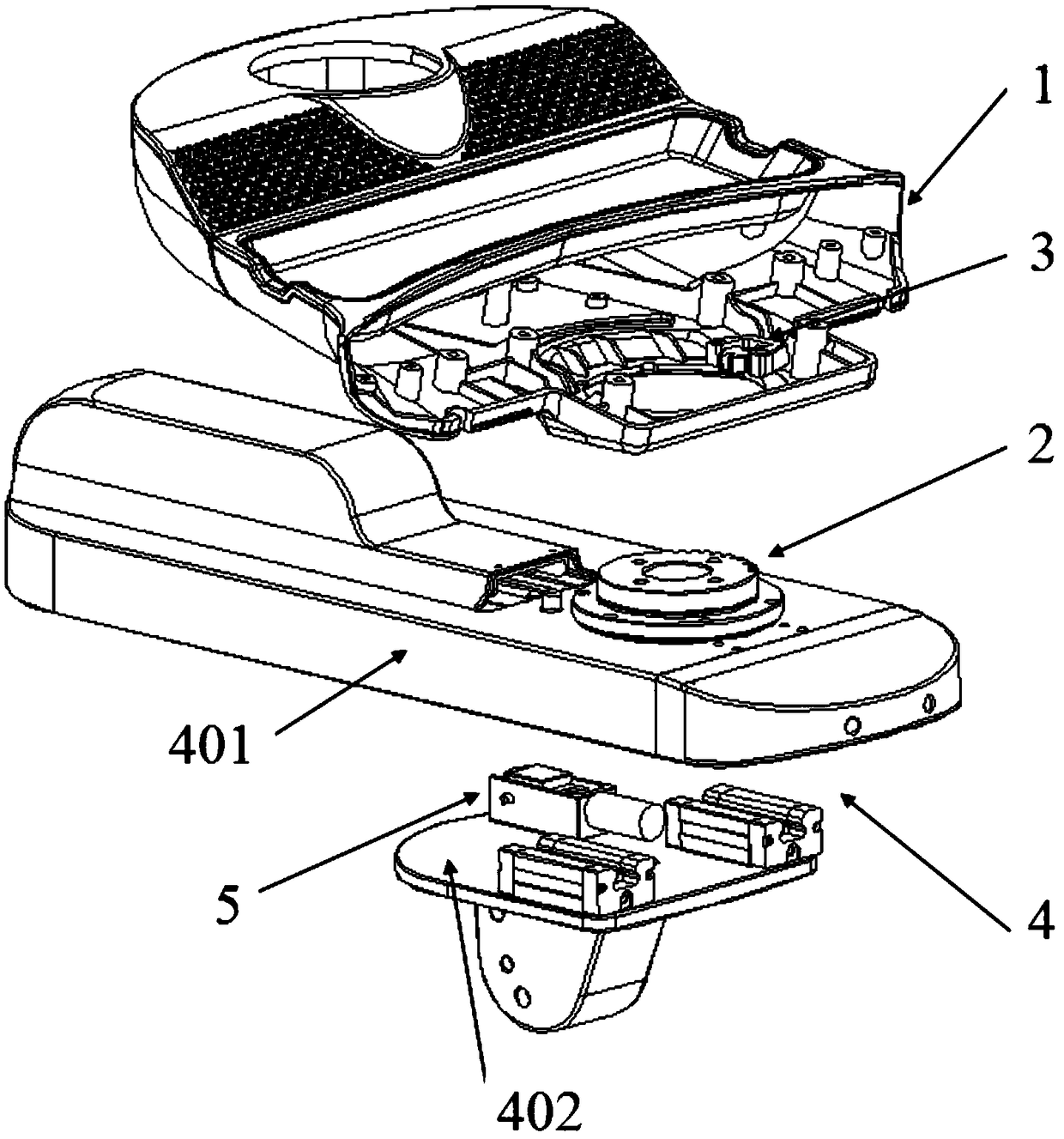 1
3
2
401
5
4
402