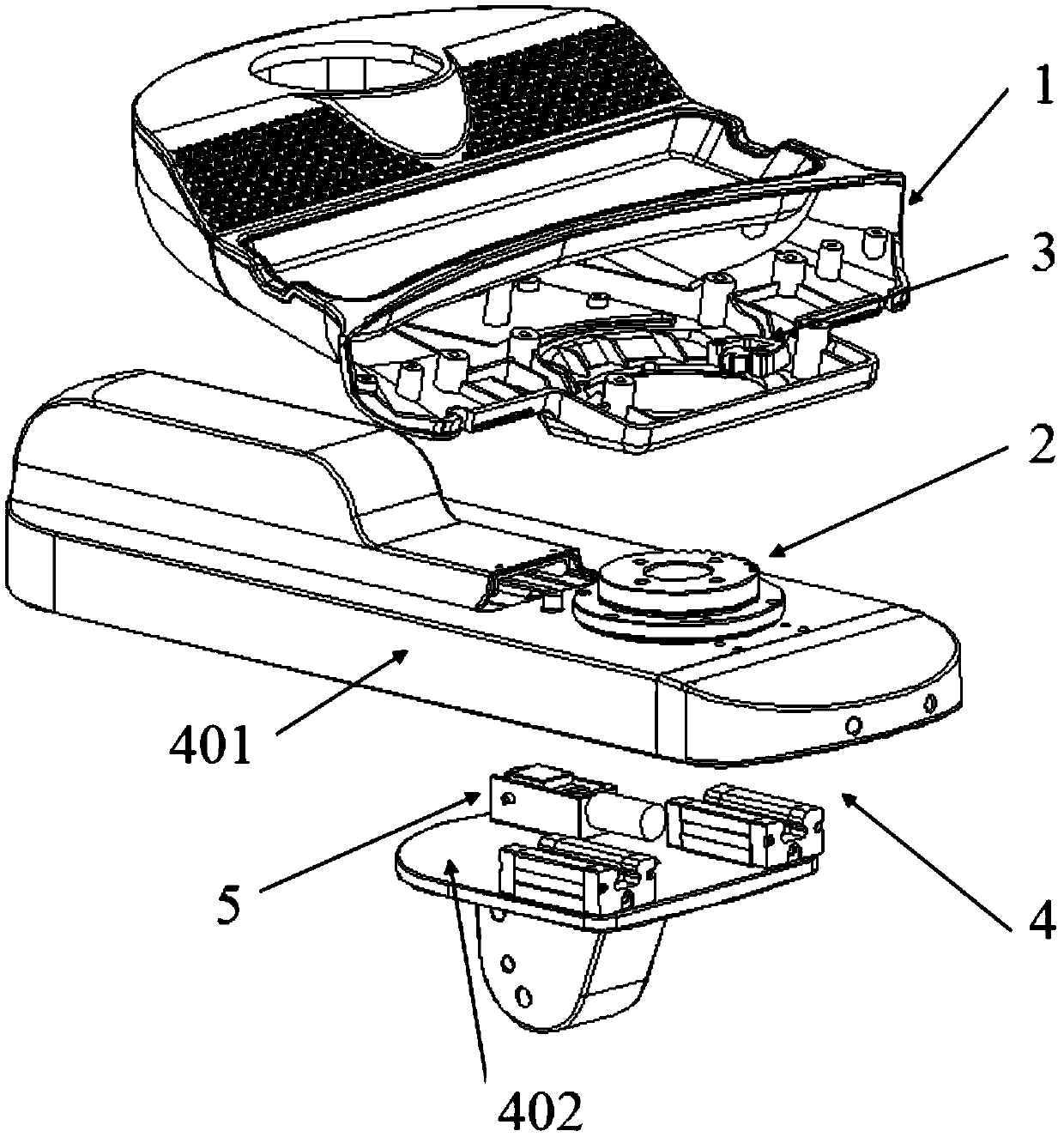 1
3
2
401
5
4
402