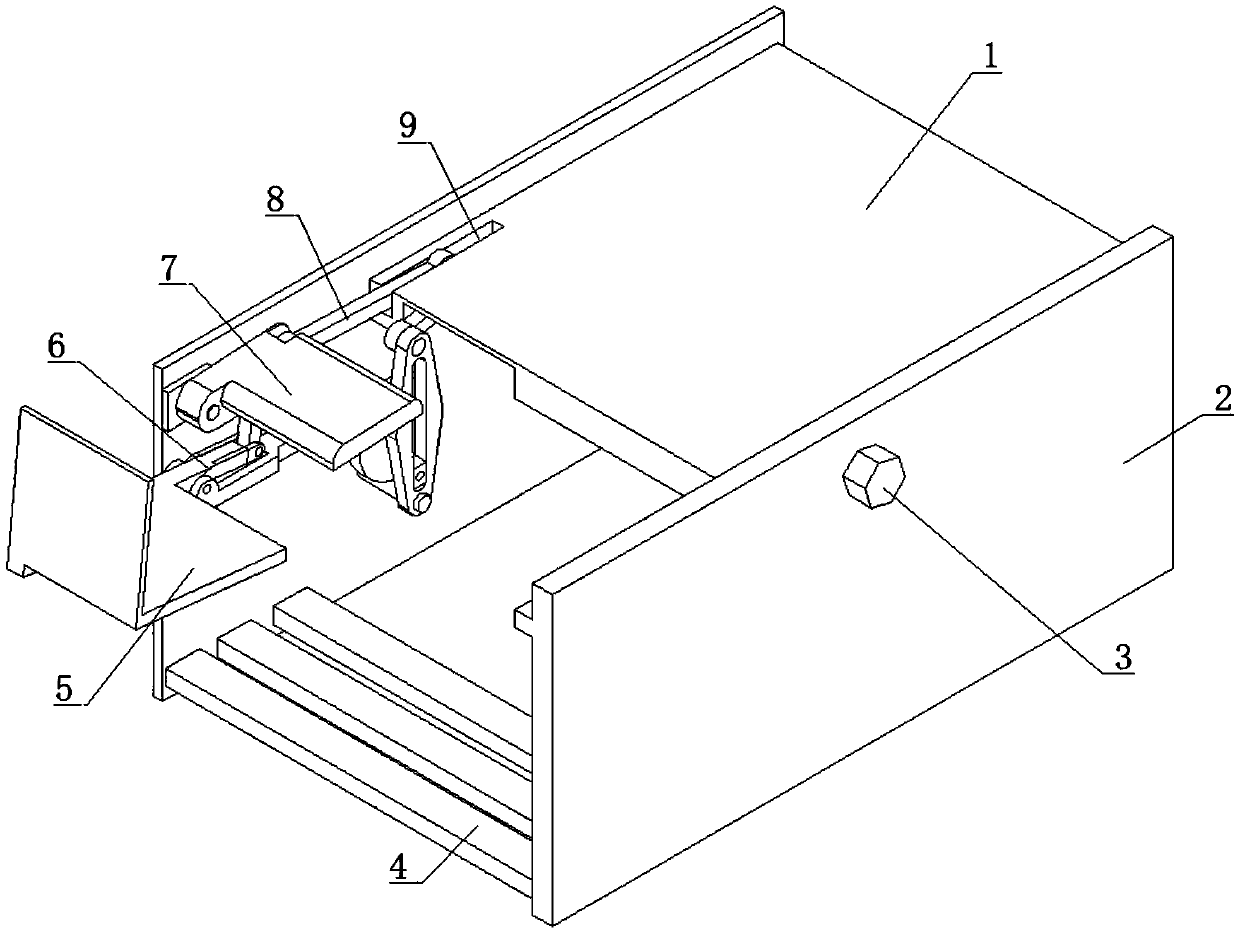 1
9
8
7
6
2
3
5
4