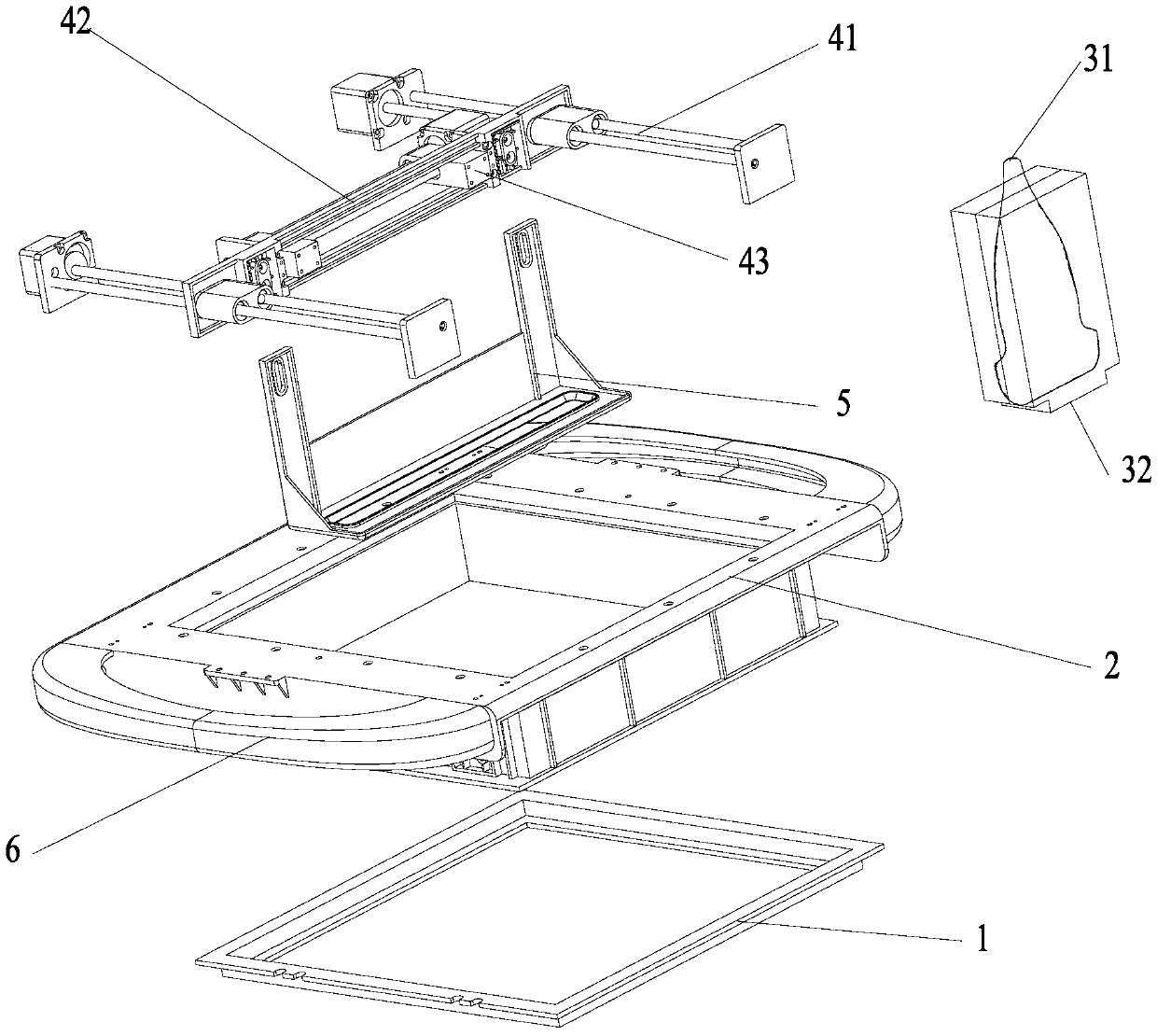 42
41
31
43
5
32
2
6
1