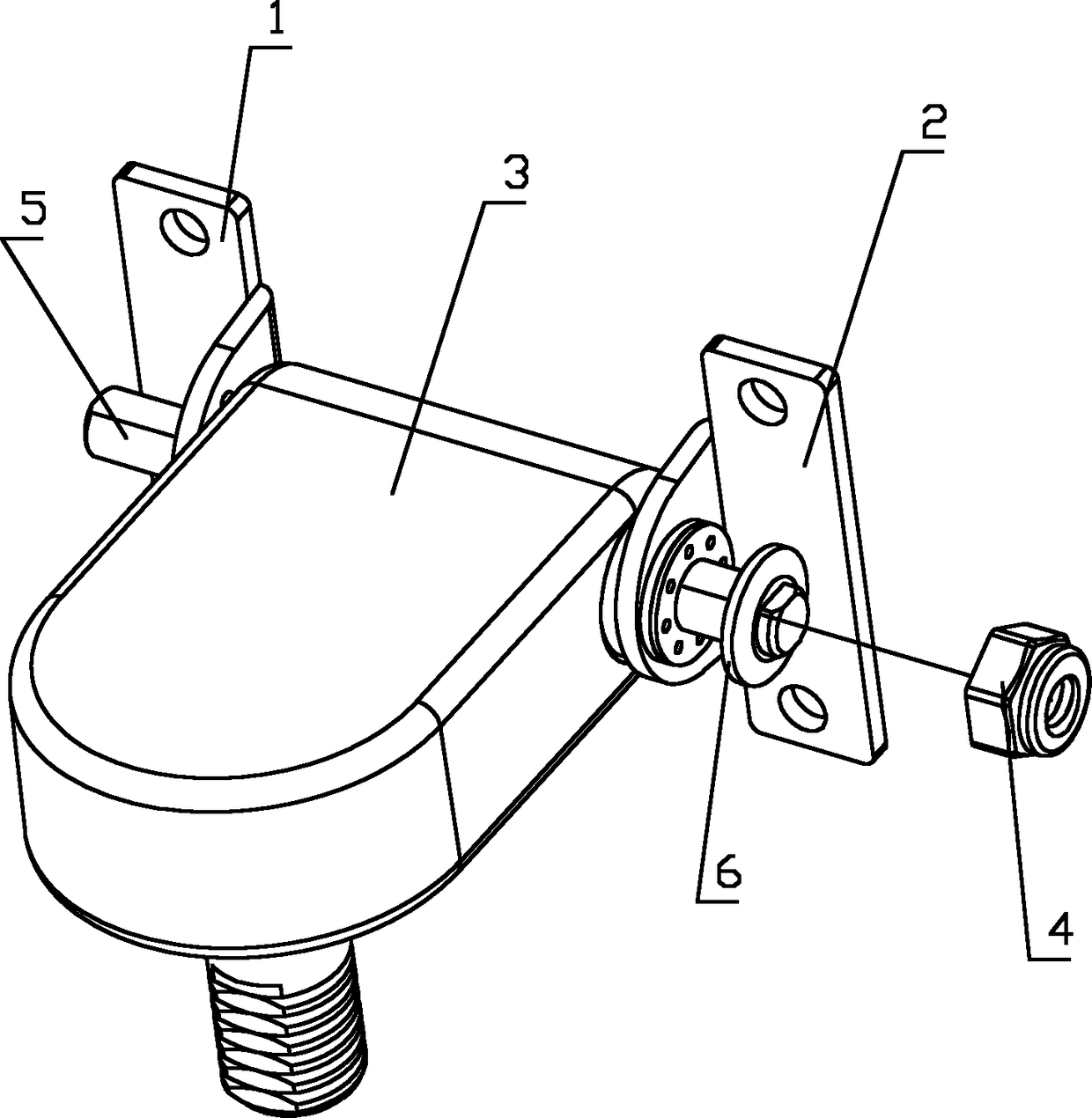 1
2
3
5
6
4