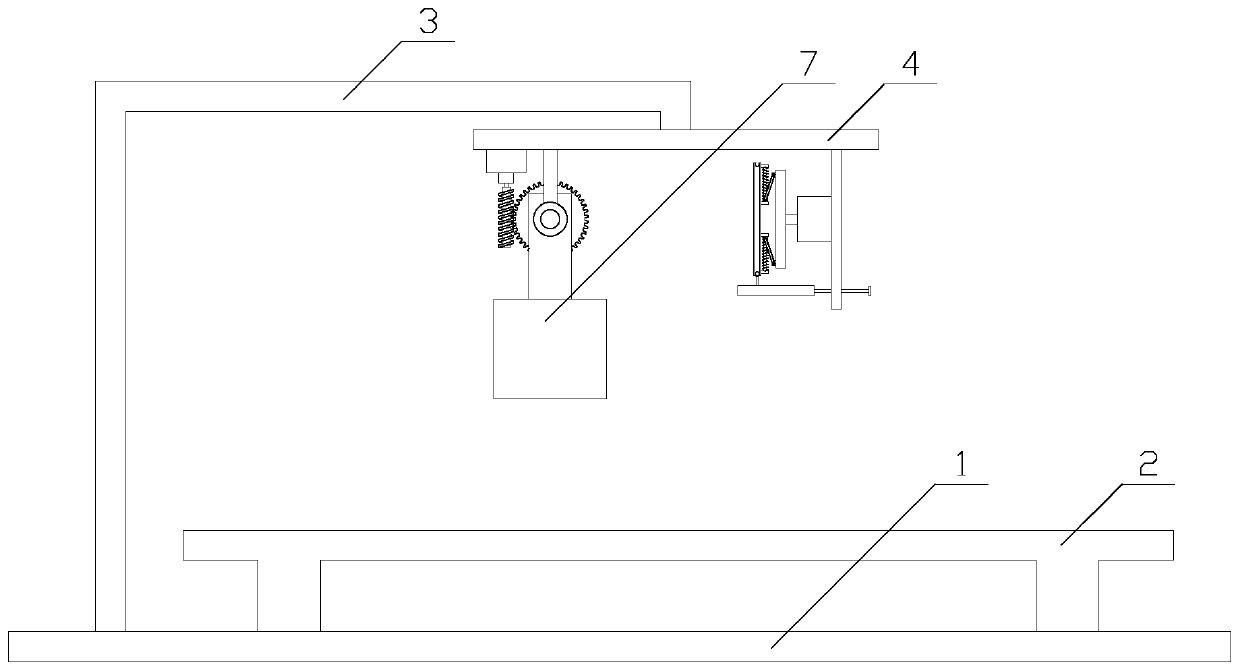 3
7
4
1
2