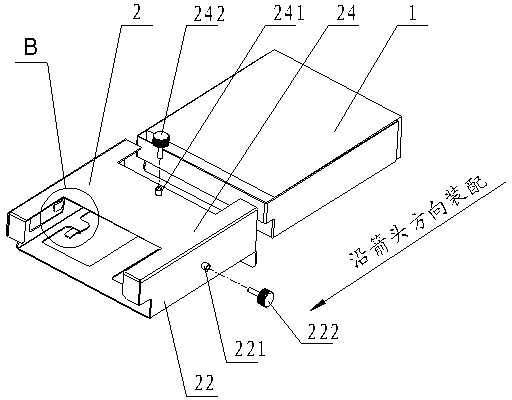 2
242
241
24
1
B
沿箭头方向装配
222
221
22