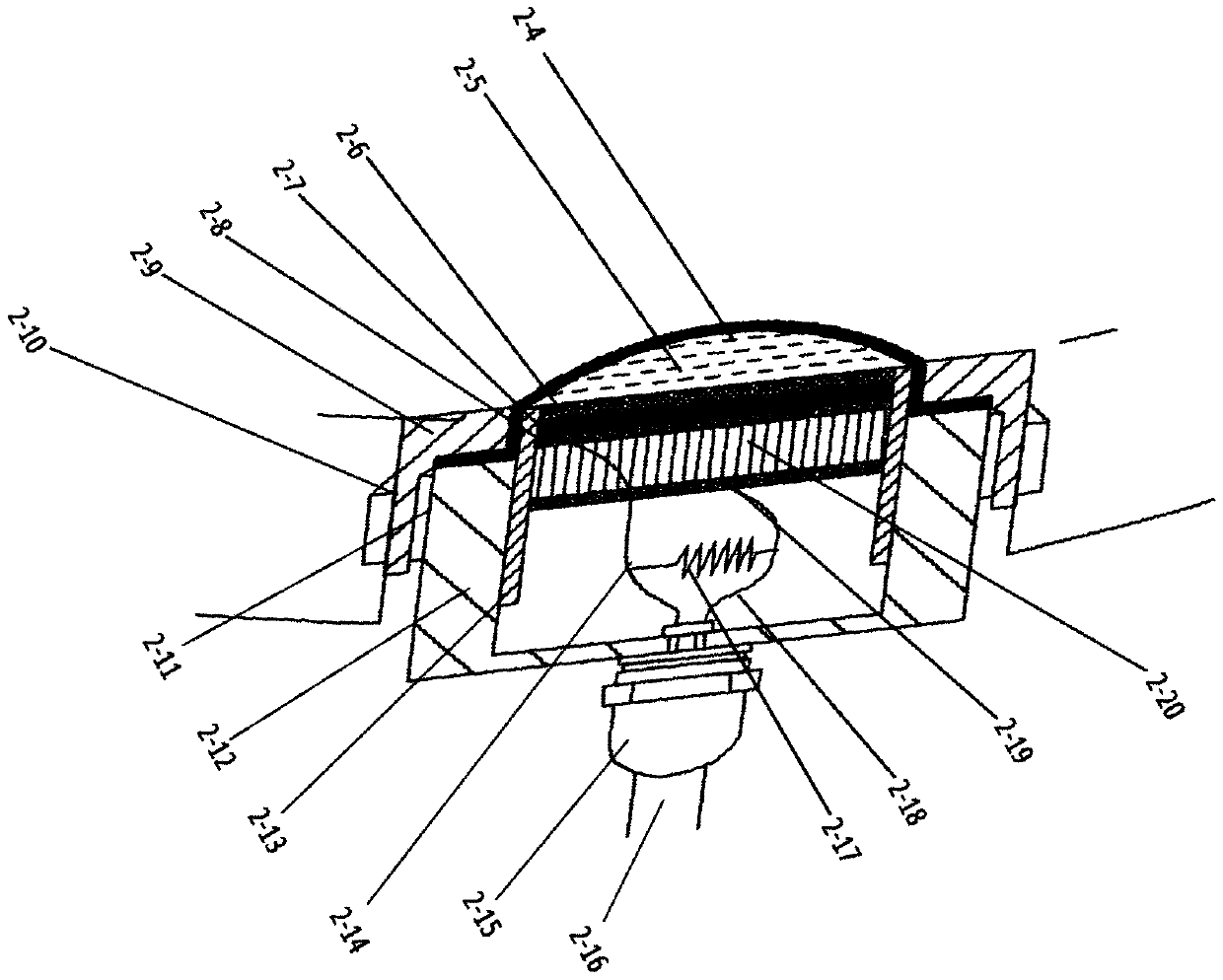 2-4
2-5
2-6
2-7
2-8
2-9
2-10
2-11
2-12
2-13
2-14
2-15
2-16
2-17
2-18
2-19
2-20