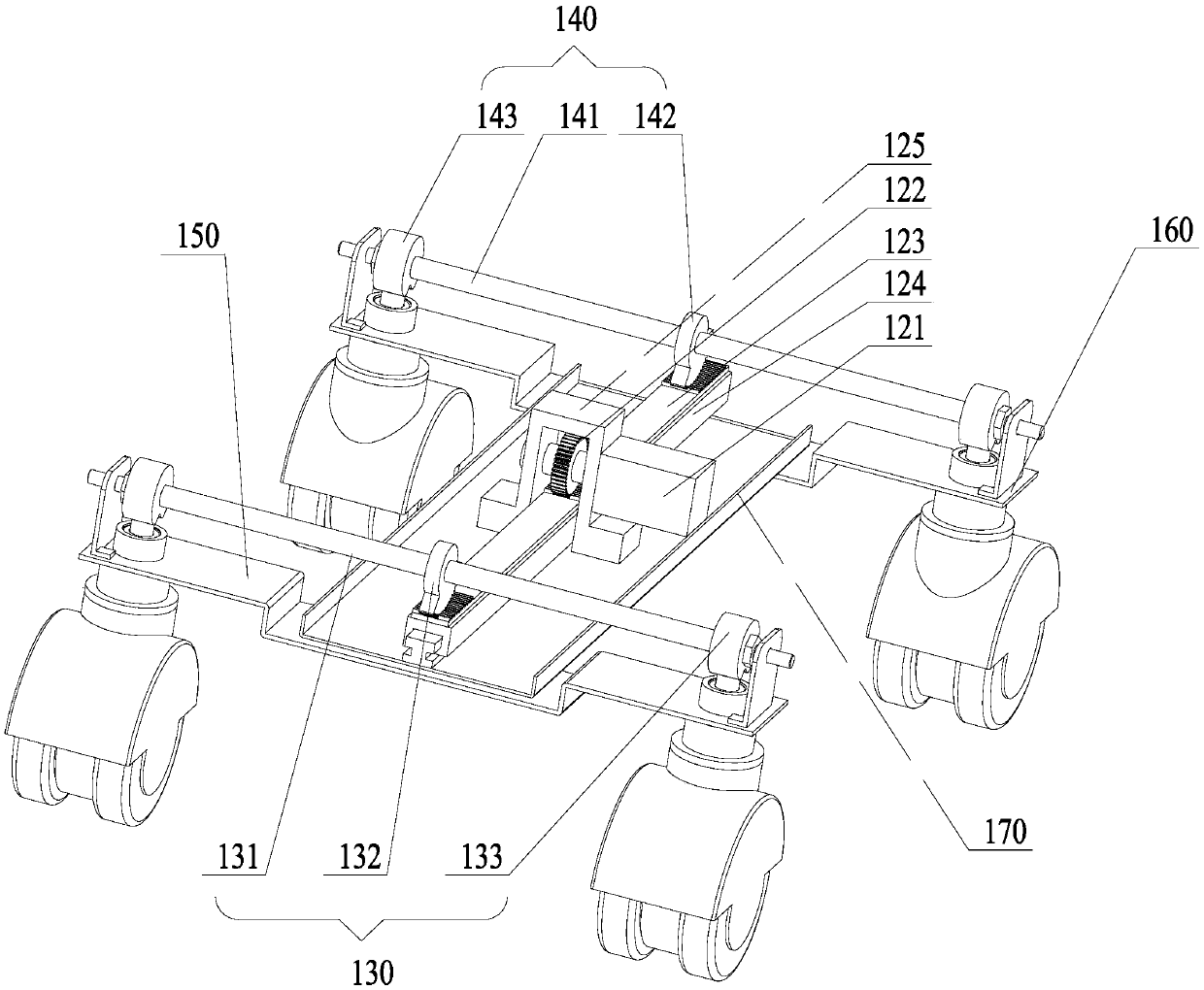 140

143 141 142

125

122

123

124

121

150

160

170

131 132 133

130