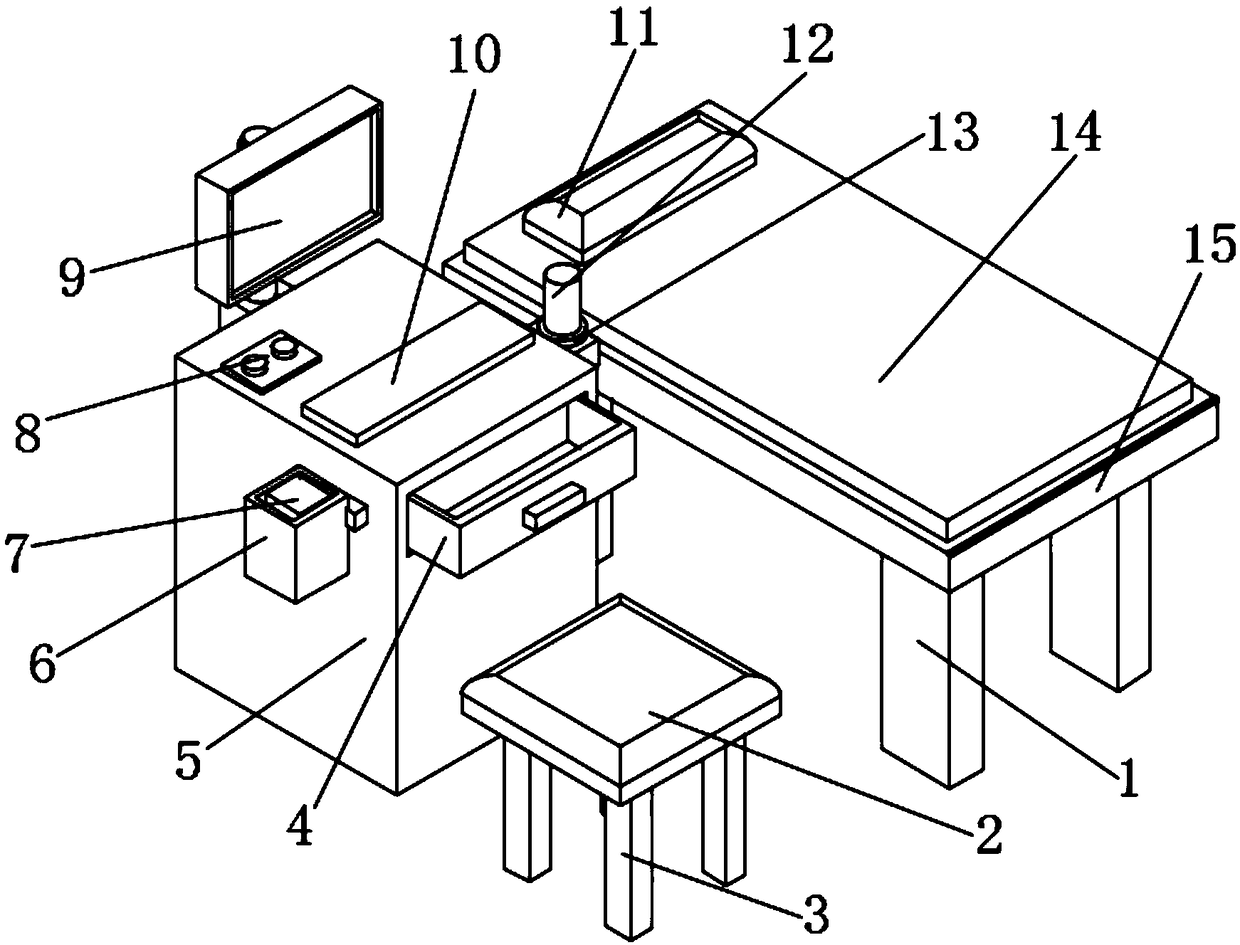 10
11
12
13
14
15
9
8
7
6
5
4
3
2
1