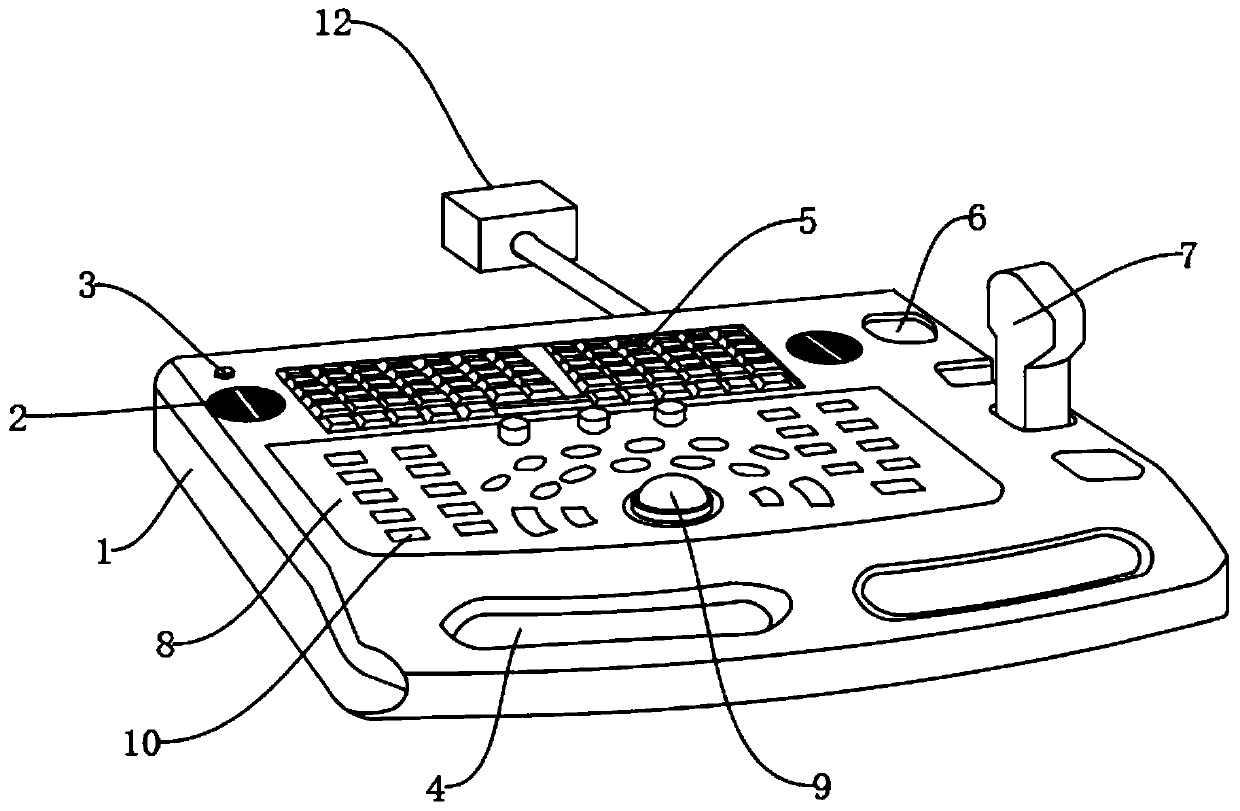 12
5
6
7
3
2
1
8
10
4
9