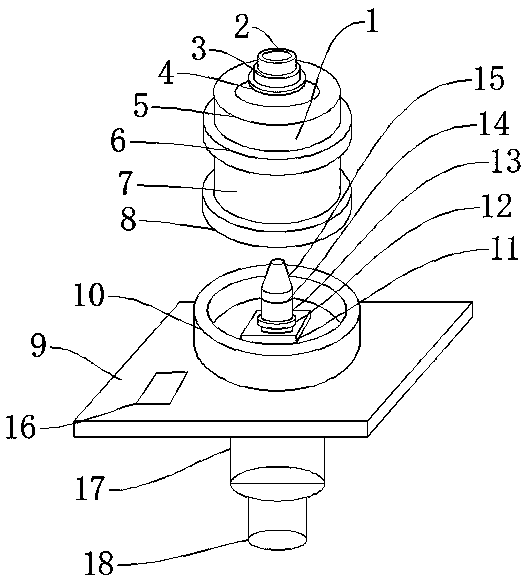 2
1
3
4
15
5
14
6
13
7
12
8
11
10
9
16
17
18