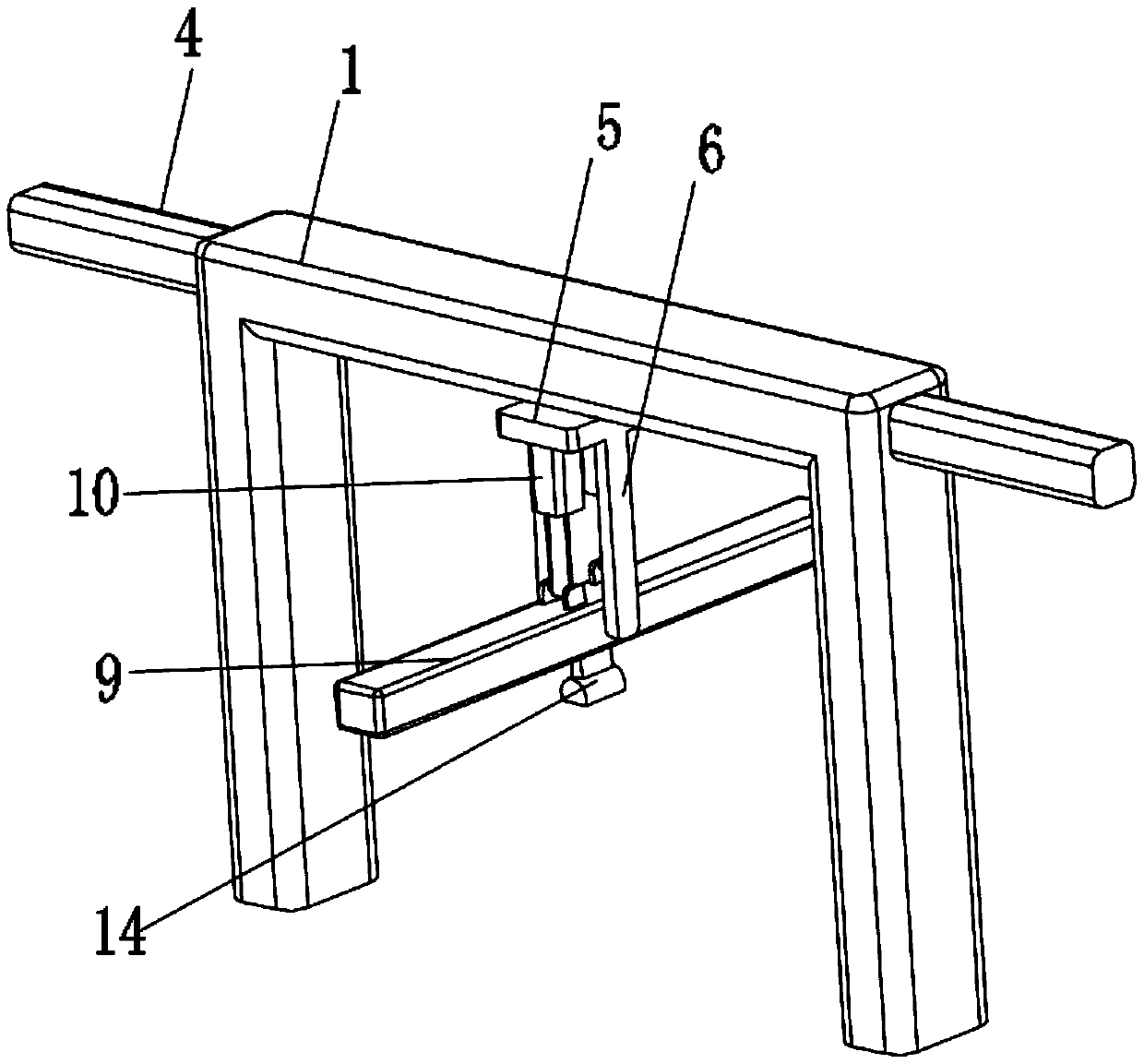 4
1
5
6
10
9
14