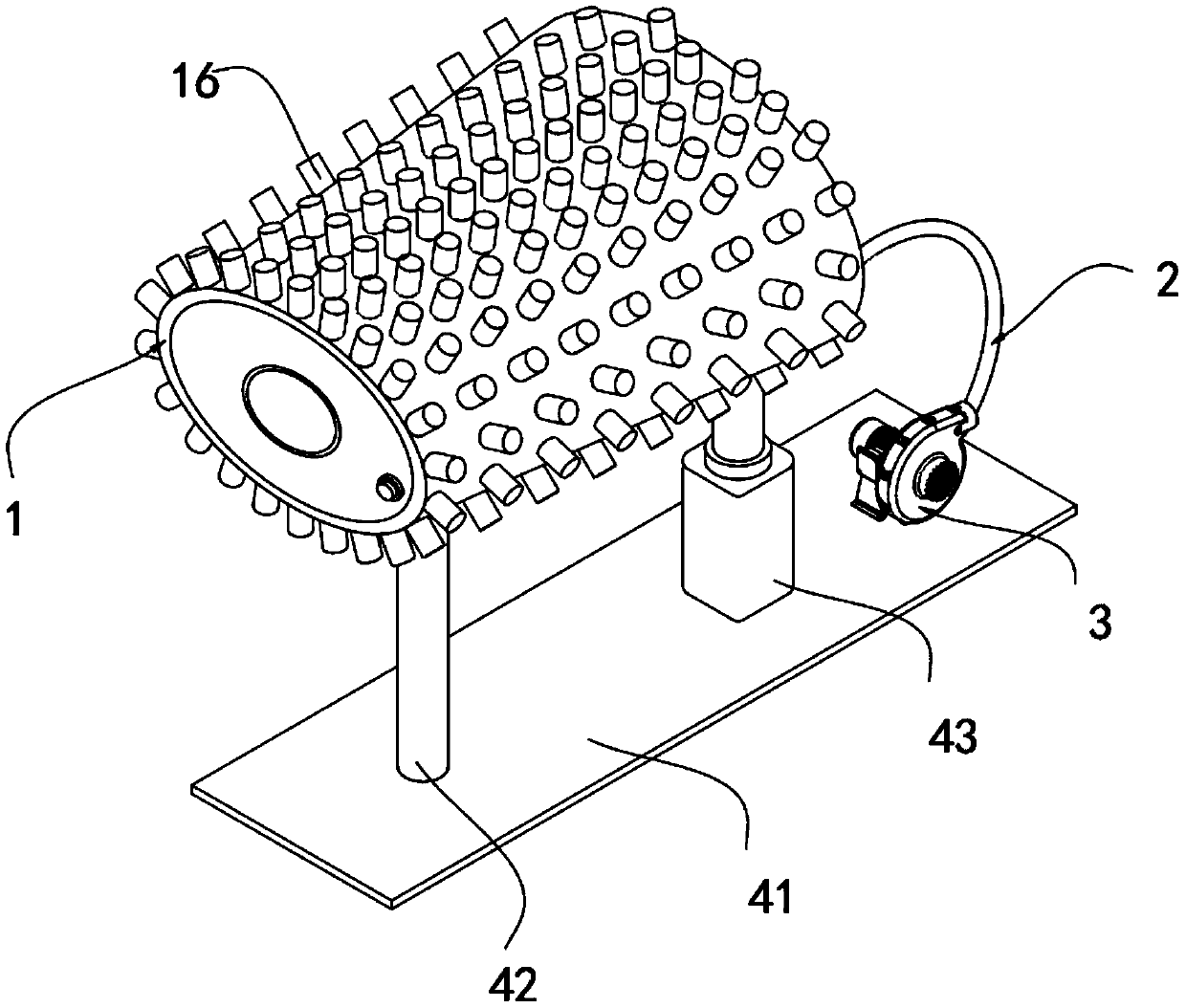 16
2
1
3
43
41
42