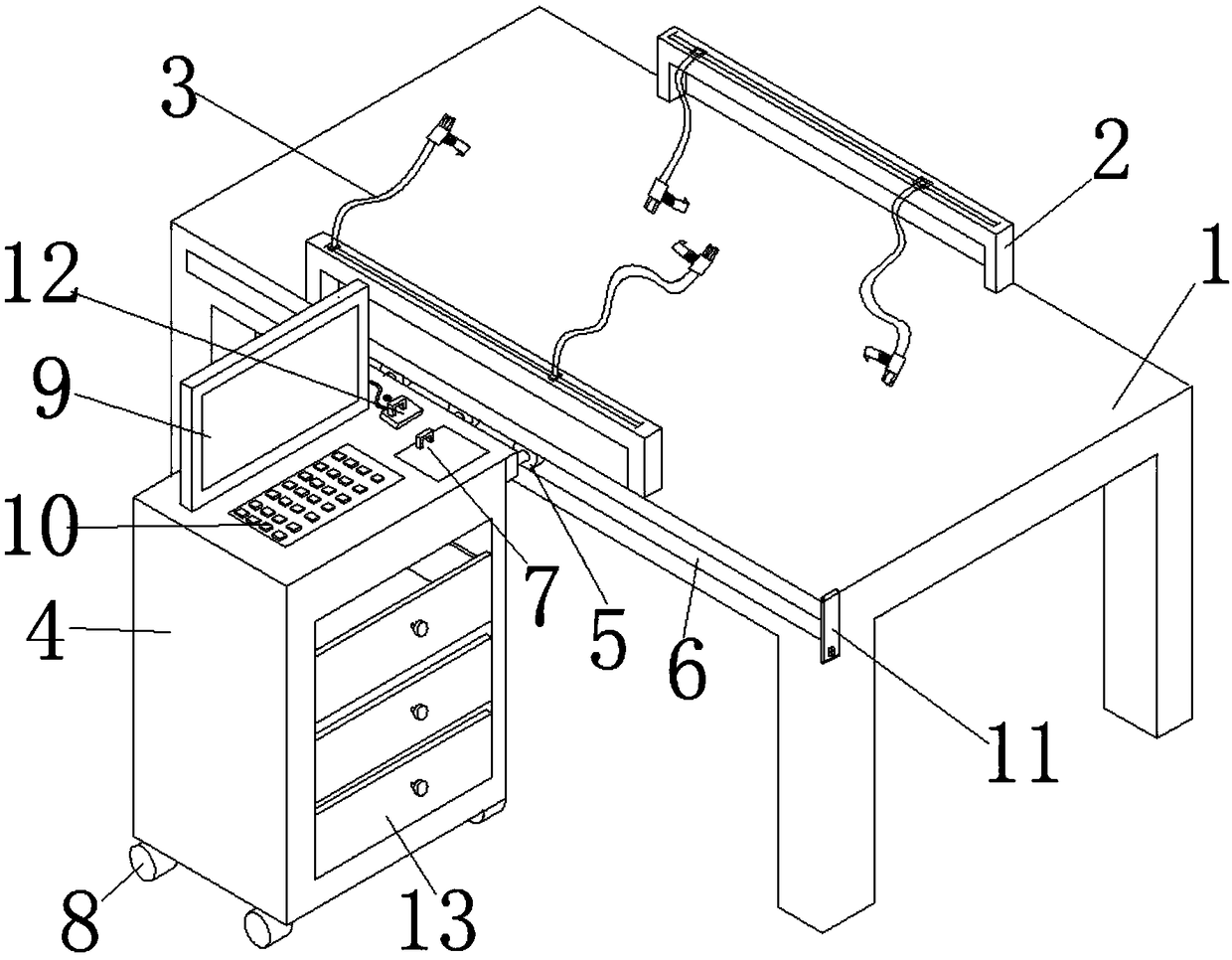 3
2
1
12
9
10
7
5
6
4
11
8
13